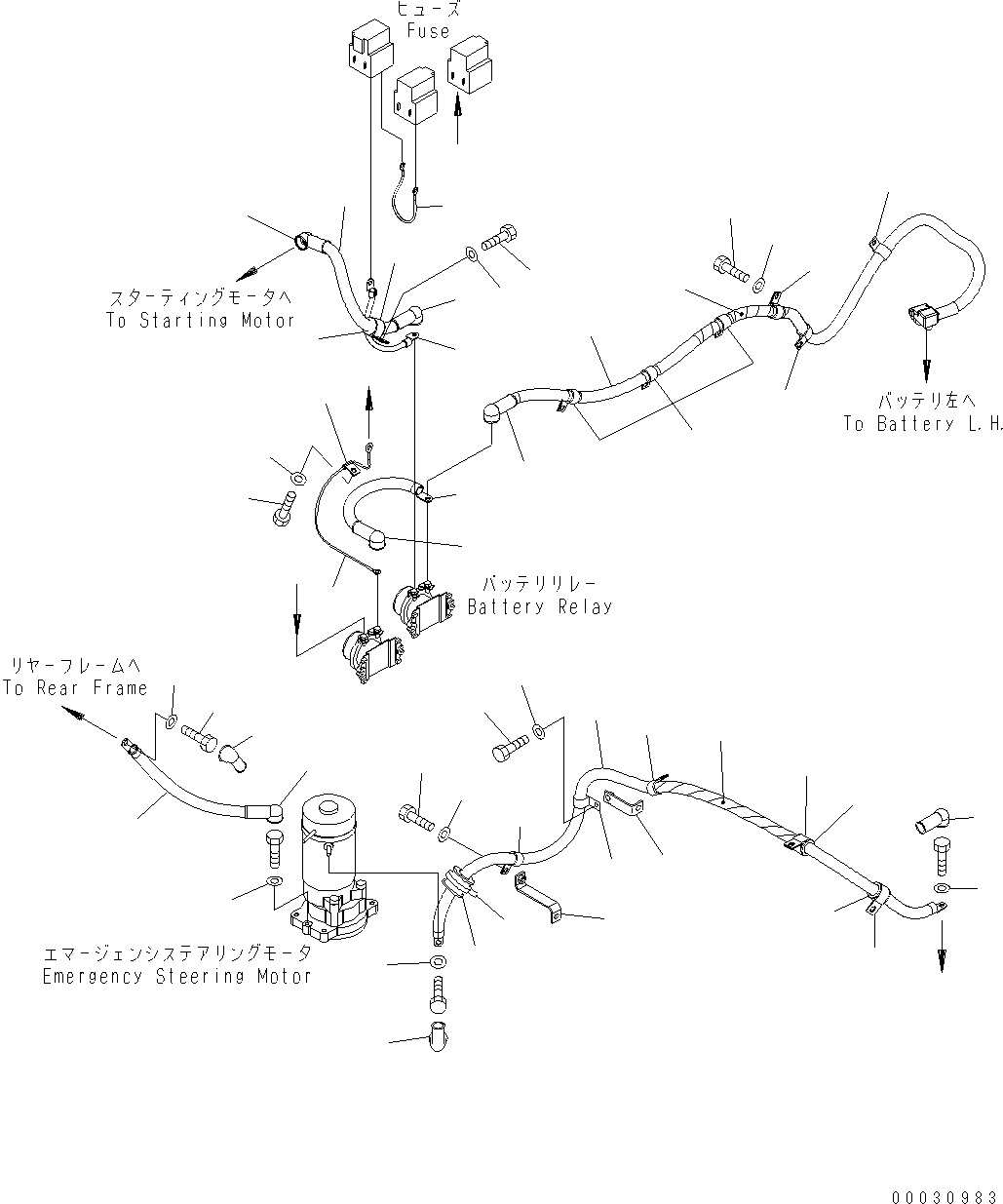 ヒューズ
Fuse

スターティングモータへ
To Starting Motor

バッテリ左へ
To Battery L.H.

バッテリリレー
Battery Relay

リヤーフレームへ
To Rear Frame

エマージェンシステアリングモータ
Emergency Steering Motor

00030983