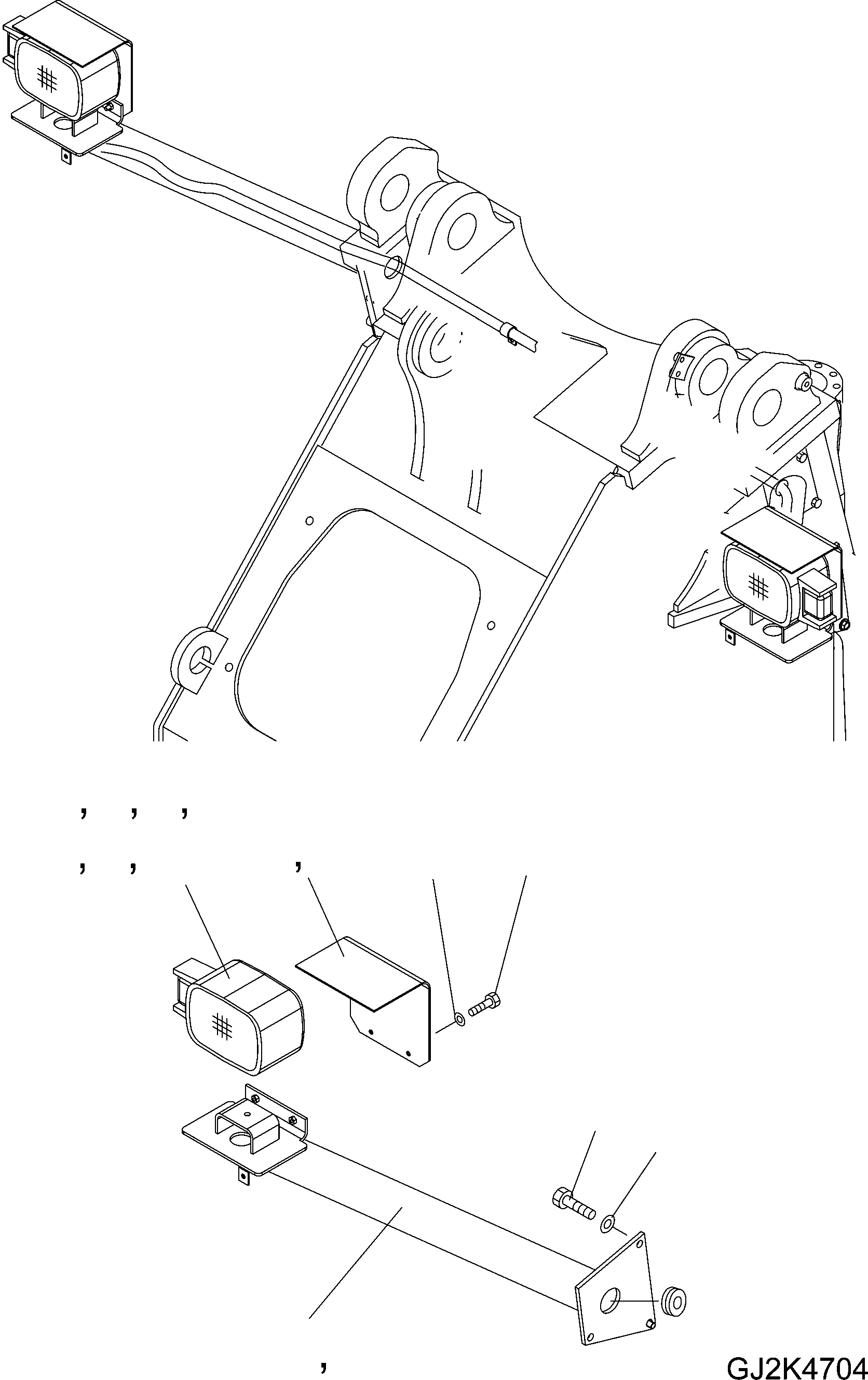 , , ,
, , ,
,
GJ2K4704