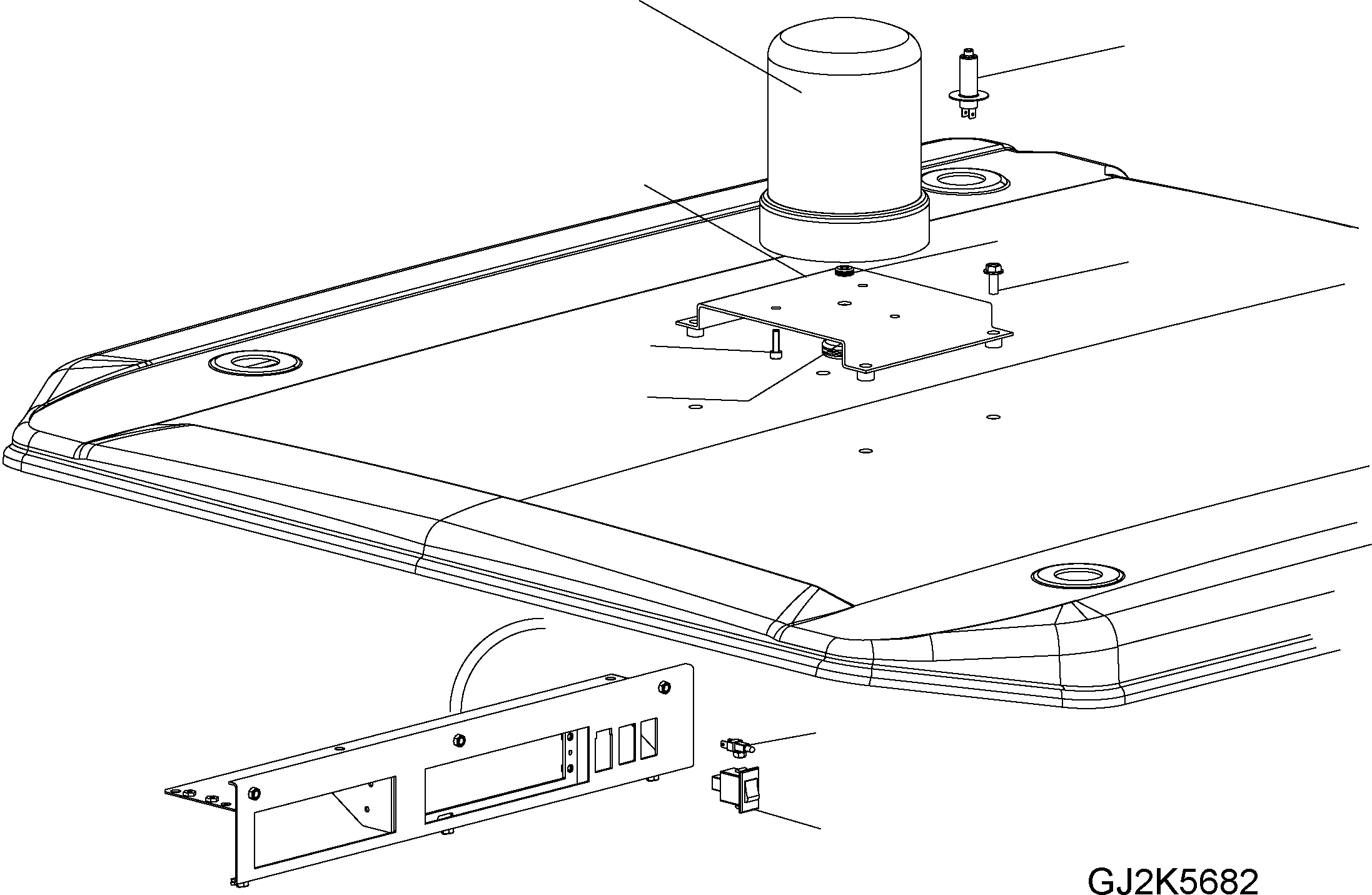 GJ2K5682