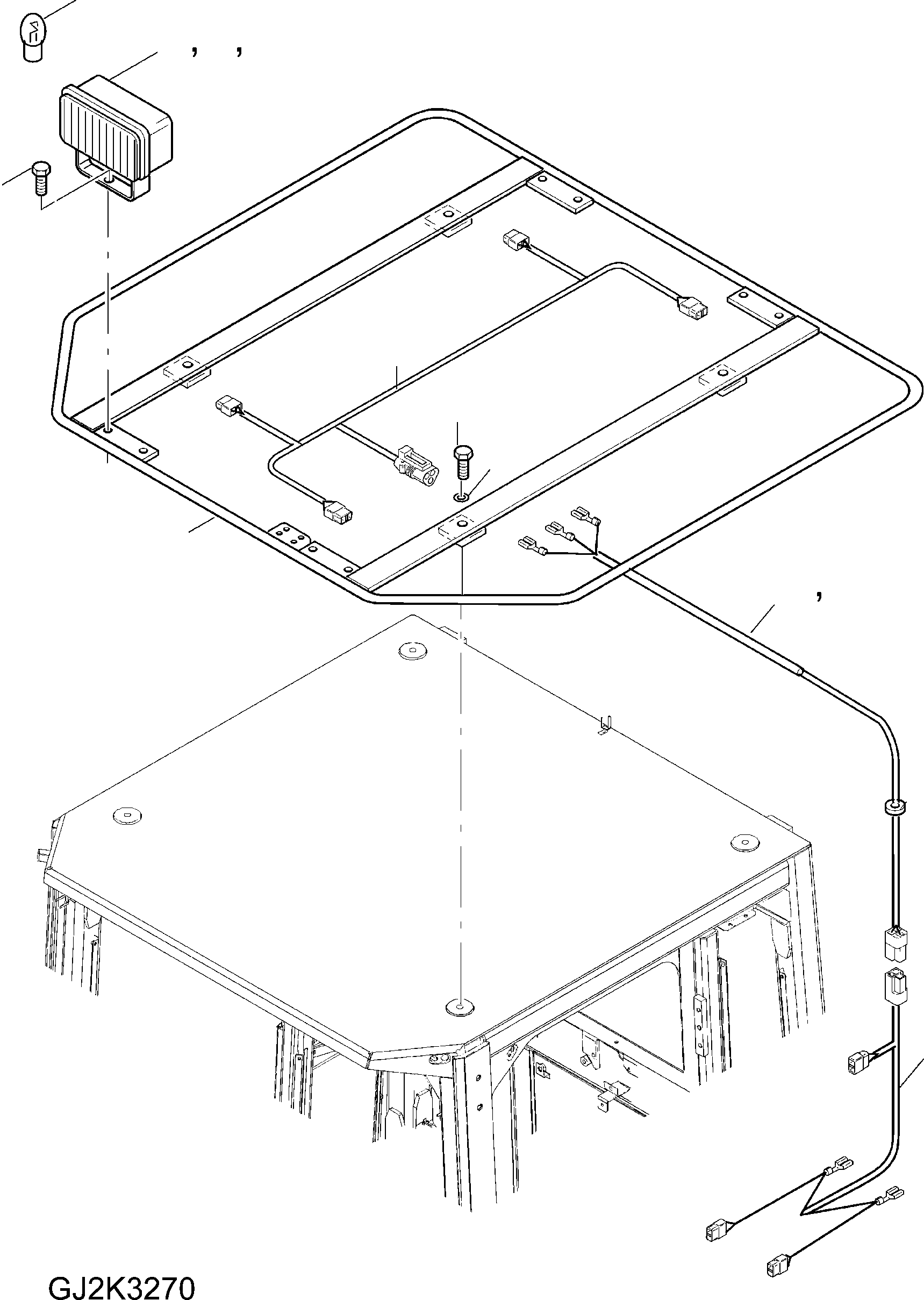 , ,

,

GJ2K3270