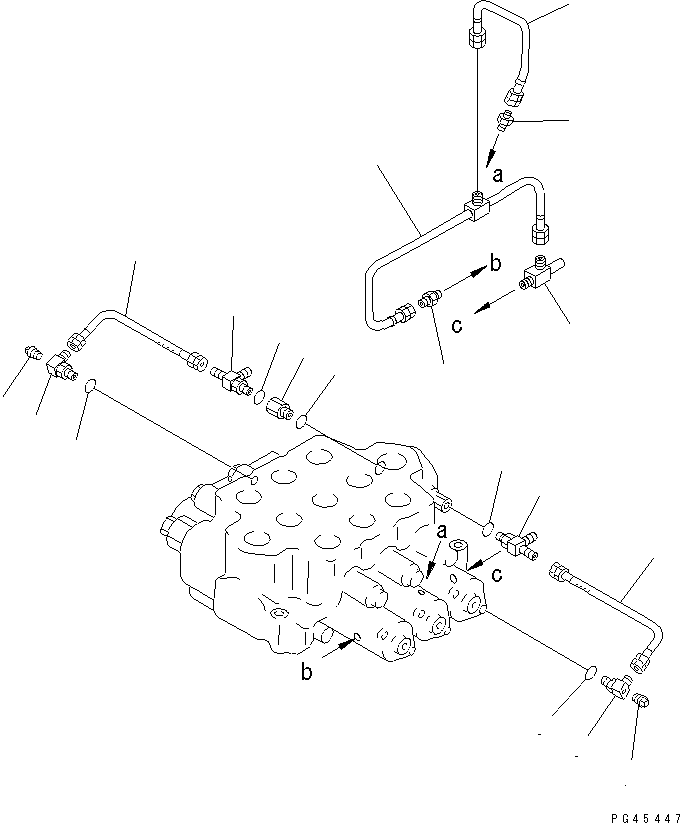 a
b
c
a
c
b
PG45447