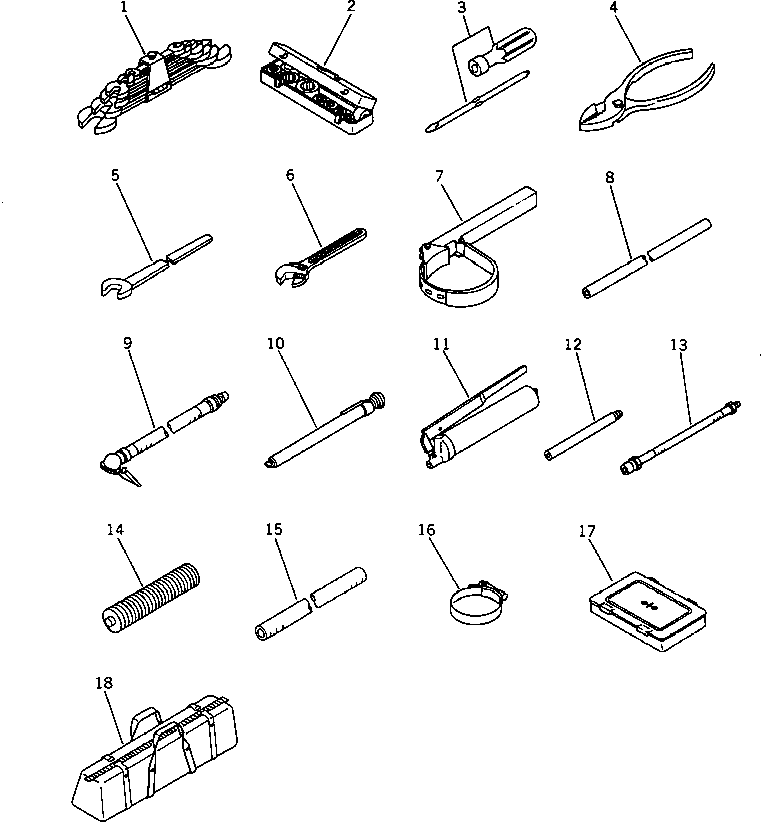 1 2 3 4
5 6 7 8
9 10 11 12 13
14 15 16 17
18