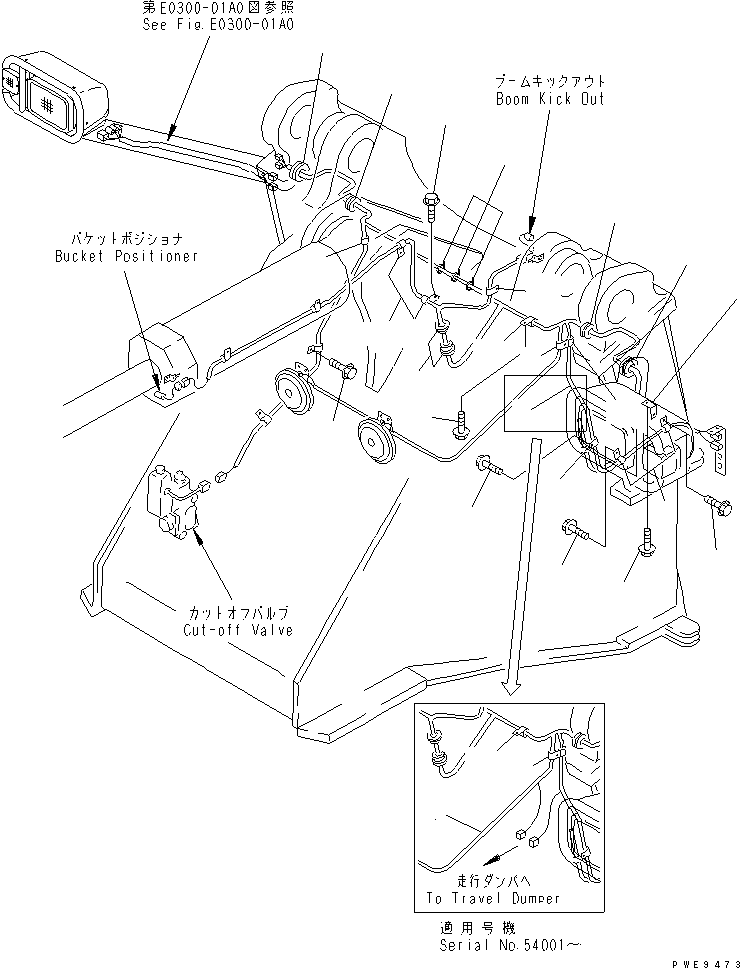 第E0300-01A0図参照
See Fig.E0300-01A0

ブームキックアウト
Boom Kick Out

バケットポジショナ
Bucket Positioner

カットオフバルブ
Cut-off Valve

走行ダンパへ
To Travel Dumper

適用号機
Serial No.54001～

PWE9473