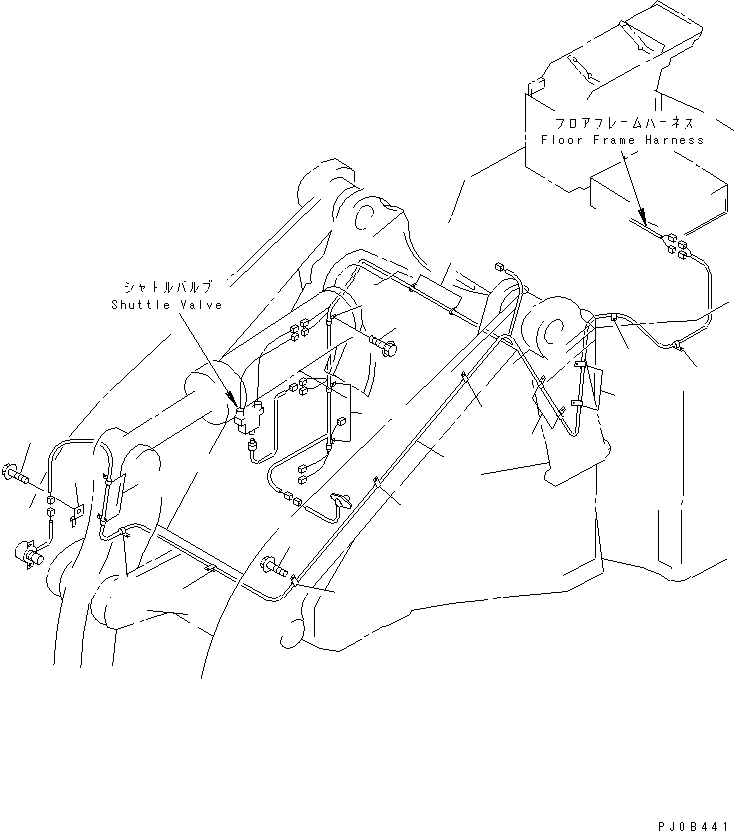 フロアフレームハーネス
Floor Frame Harness

シャトルバルブ
Shuttle Valve

PJ0B441