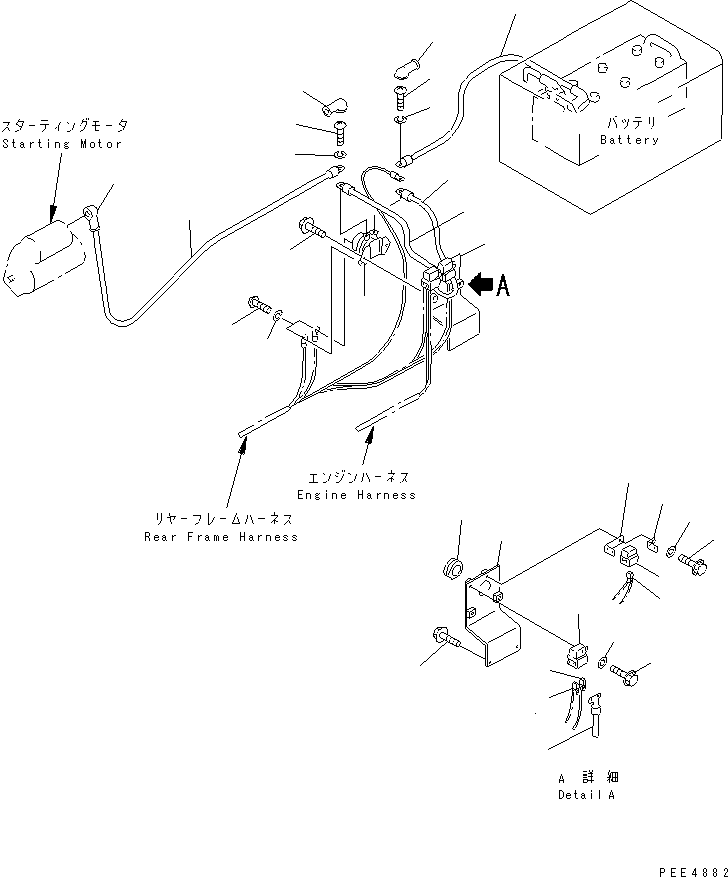 スターティングモータ
Starting Motor

バッテリ
Battery

A

エンジンハーネス
Engine Harness

リヤーフレームハーネス
Rear Frame Harness

A 詳細
Detail A

PEE4882