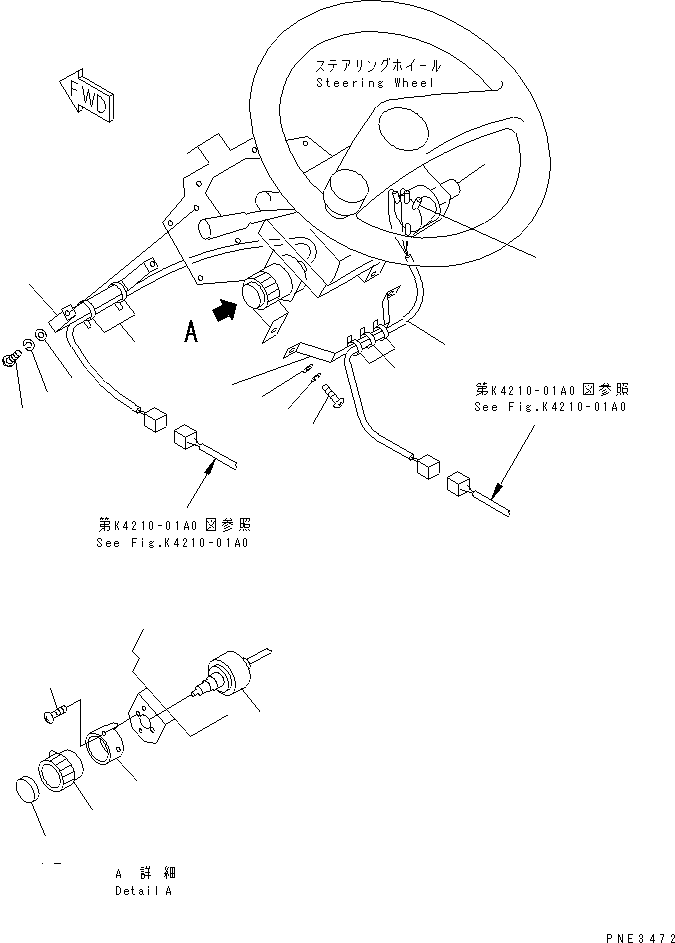 FWD

ステアリングホイール
Steering Wheel

A

第K4210-01A0図参照
See Fig.K4210-01A0

第K4210-01A0図参照
See Fig.K4210-01A0

A 詳細
Detail A

PNE3472