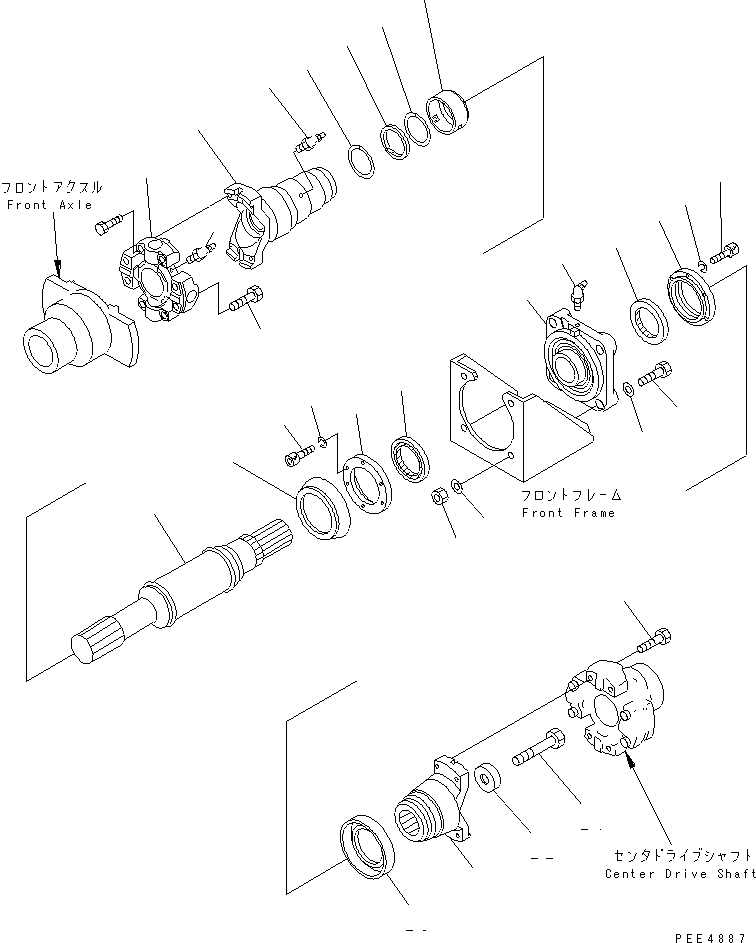 フロントアクスル
Front Axle

フロントフレーム
Front Frame

センタドライブシャフト
Center Drive Shaft

PEE4887