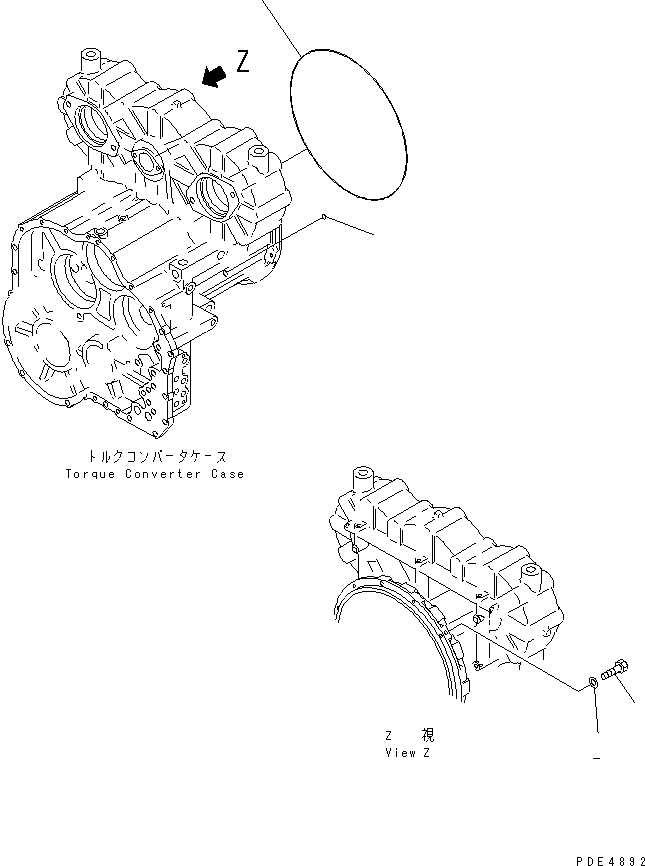 Z

トルクコンバータケース
Torque Converter Case

Z 視
View Z

PDE4892