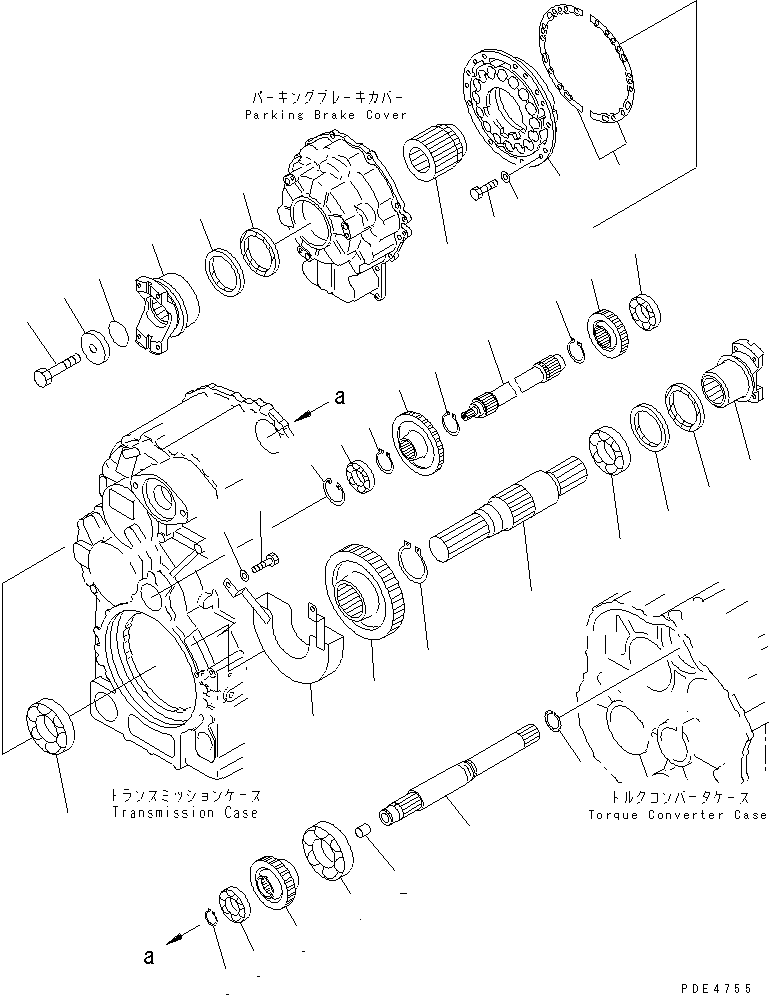 パーキングブレーキカバー
Parking Brake Cover

a

トランスミッションケース
Transmission Case

トルクコンバータケース
Torque Converter Case

a

PDE4755