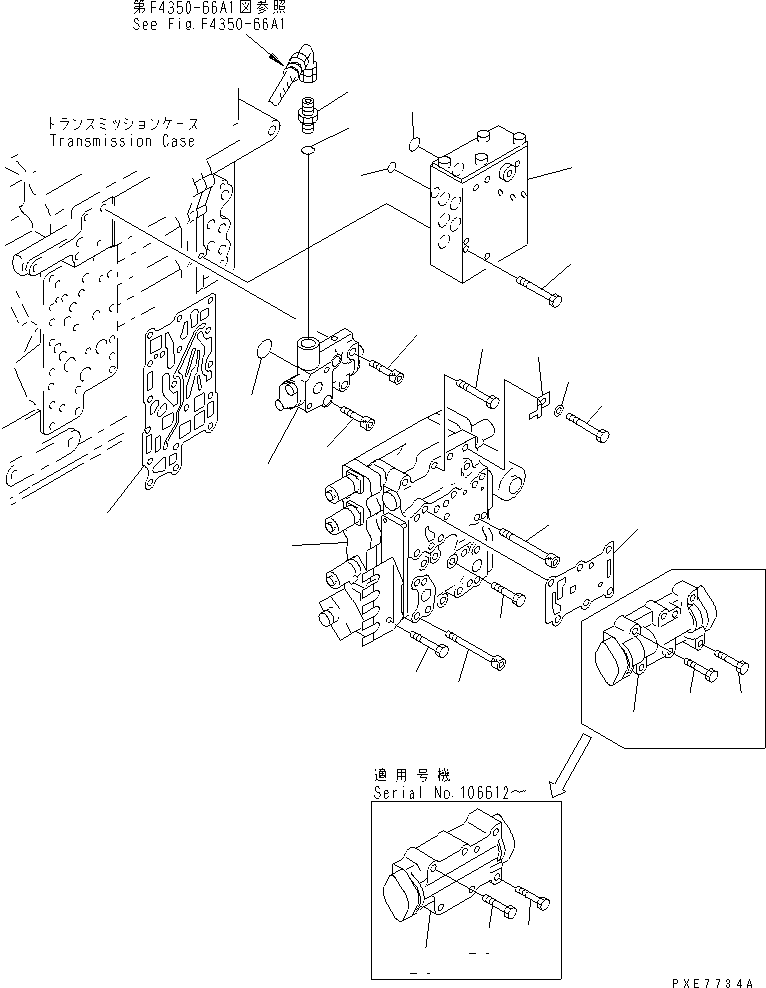 第F4350-66A1図参照
See Fig.F4350-66A1

トランスミッションケース
Transmission Case

適用号機
Serial No.106612～

PXE7734A