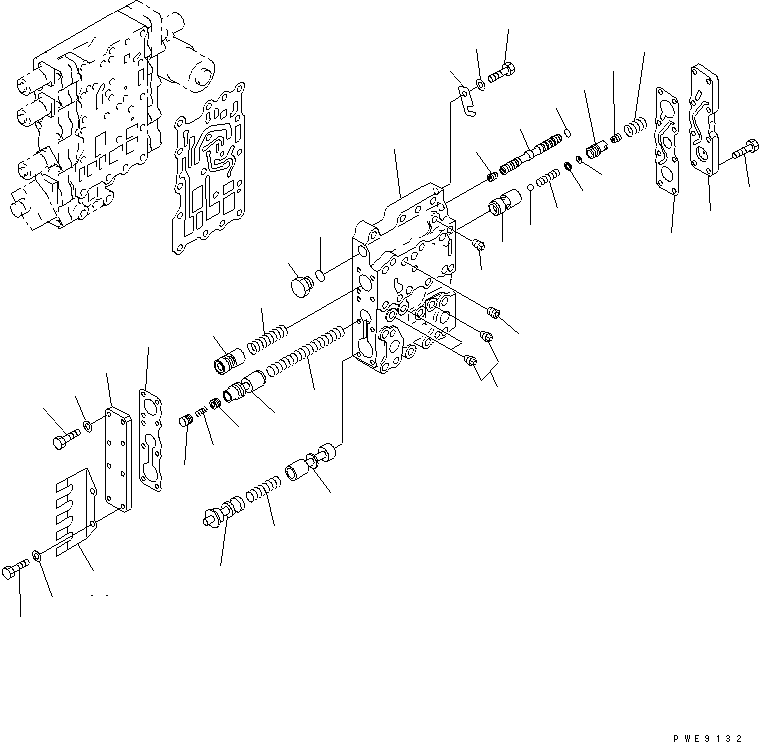 PWE9132