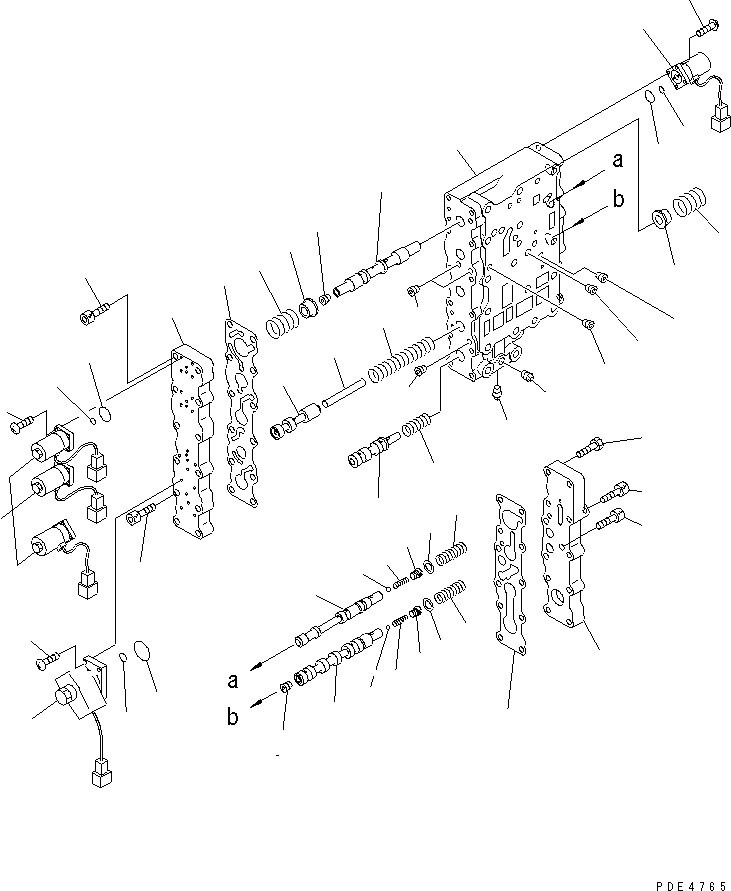 a
b
a
b
PDE4765