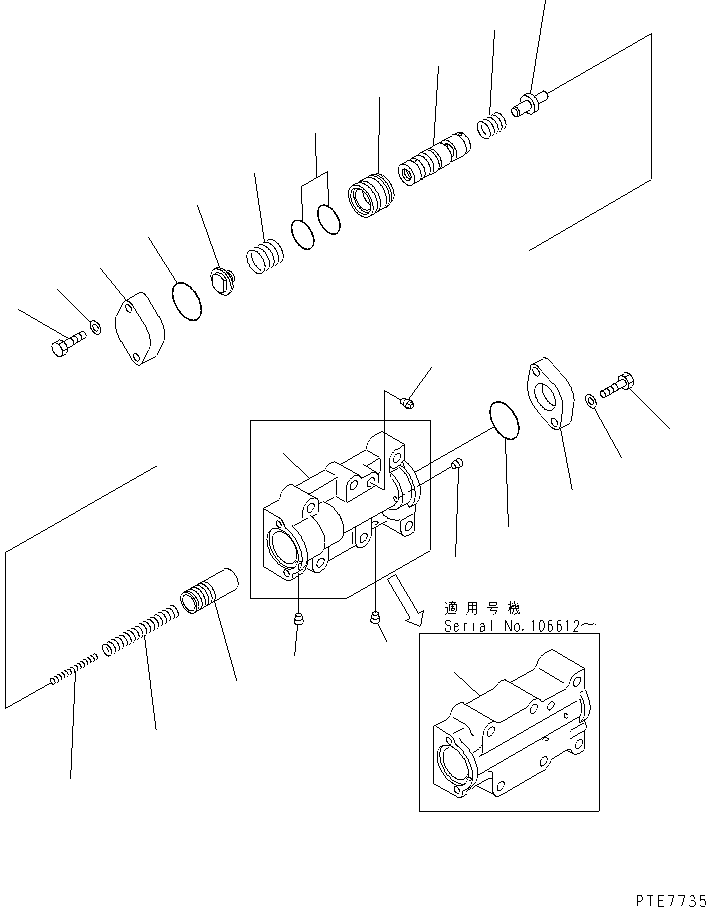 適用号機
Serial No.106612～

PTE7735