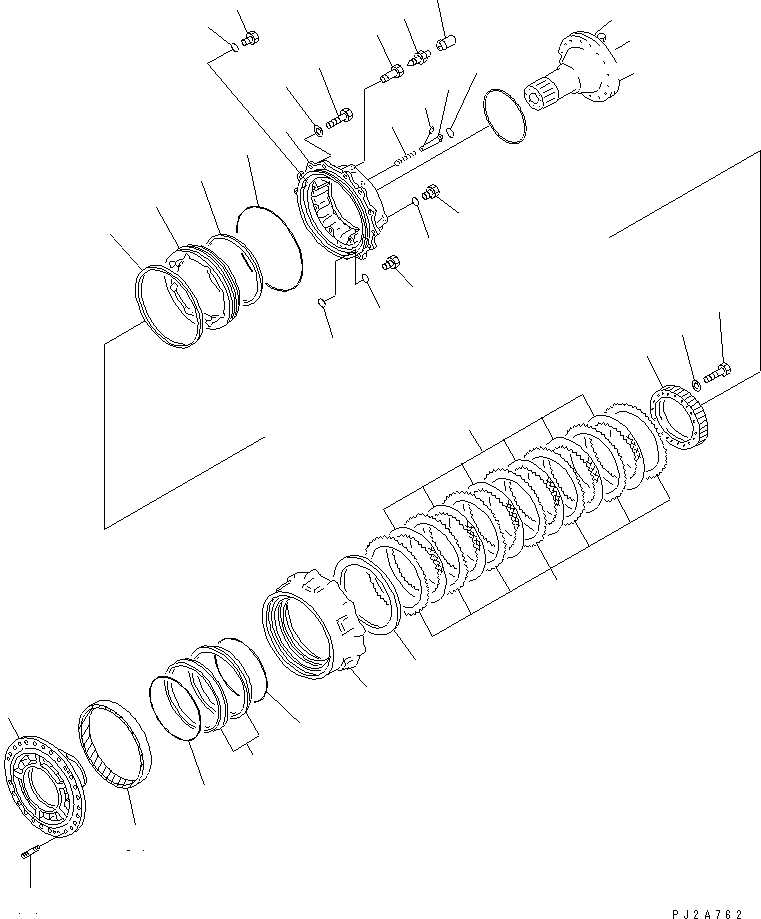 PJ2A762