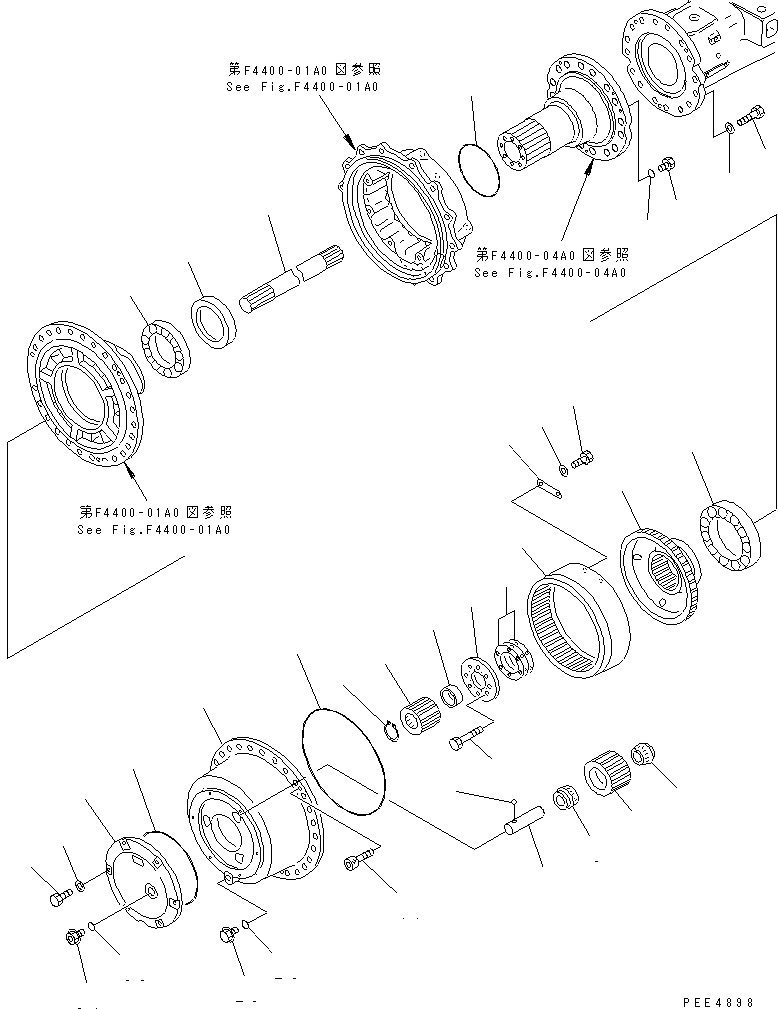 第F4400-01A0 図参照
See Fig.F4400-01A0

第F4400-04A0 図参照
See Fig.F4400-04A0

第F4400-01A0 図参照
See Fig.F4400-01A0

PEE4898