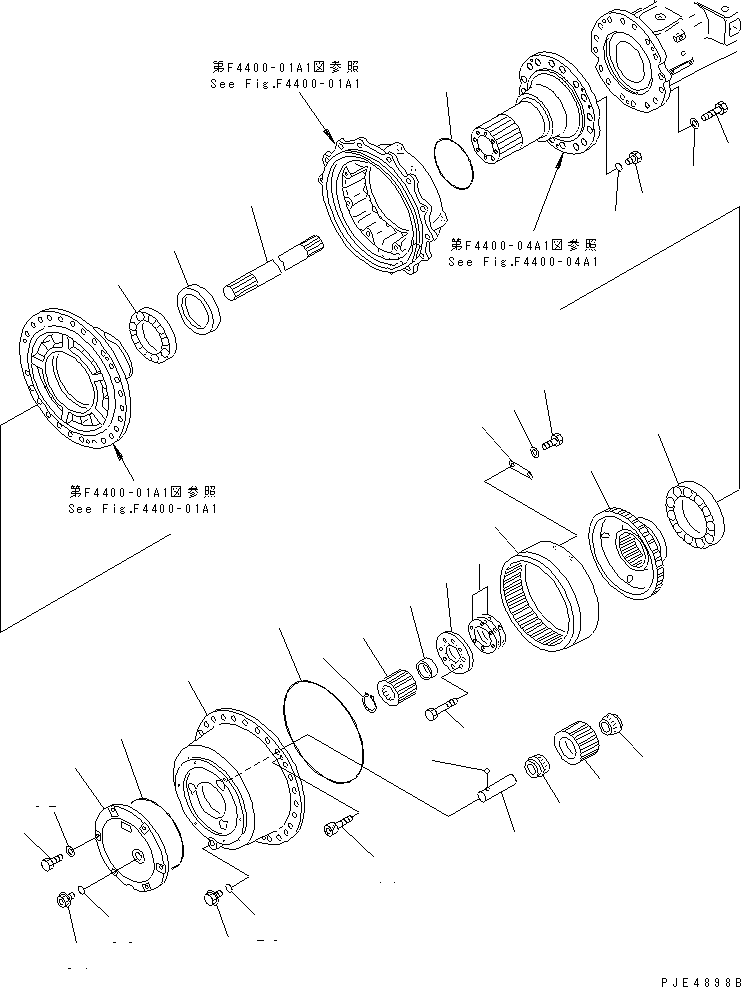 第F4400-01A1図参照
See Fig.F4400-01A1

第F4400-04A1図参照
See Fig.F4400-04A1

第F4400-01A1図参照
See Fig.F4400-01A1

PJE4898B