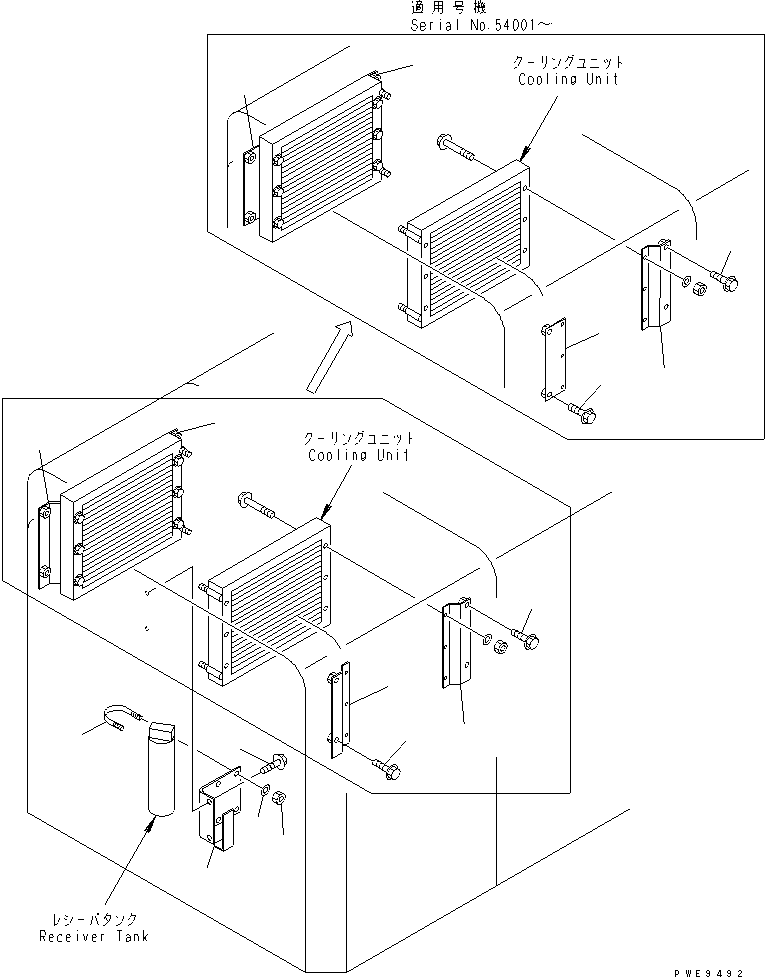 適用号機
Serial No.54001～

クーリングユニット
Cooling Unit

クーリングユニット
Cooling Unit

レシーバタンク
Receiver Tank

PWE9492