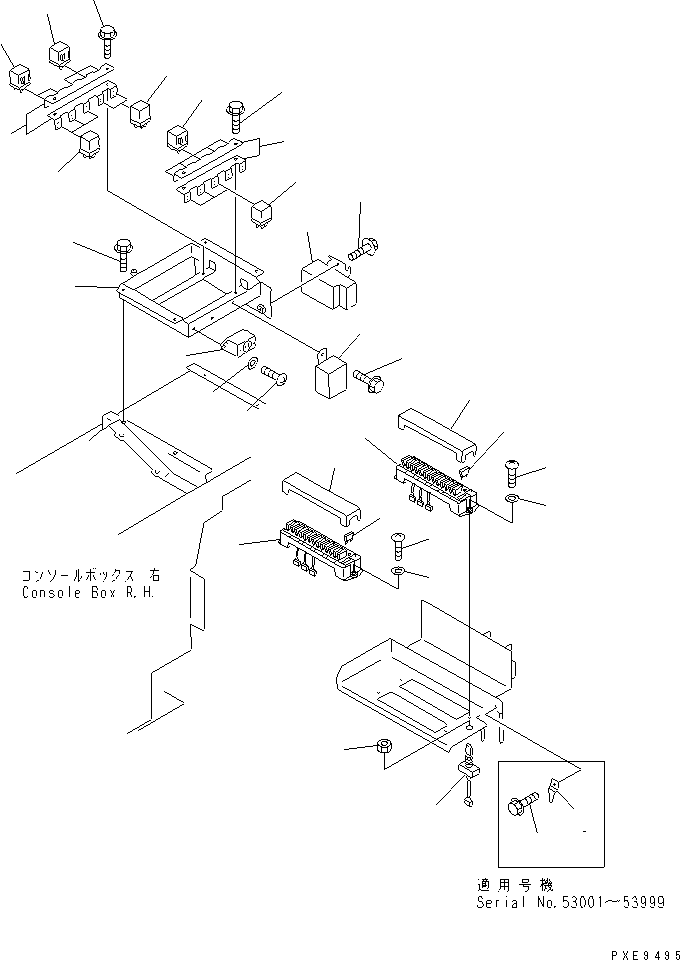 コンソールボックス 右
Console Box R.H.

適用号機
Serial No.53001～53999

PXE9495