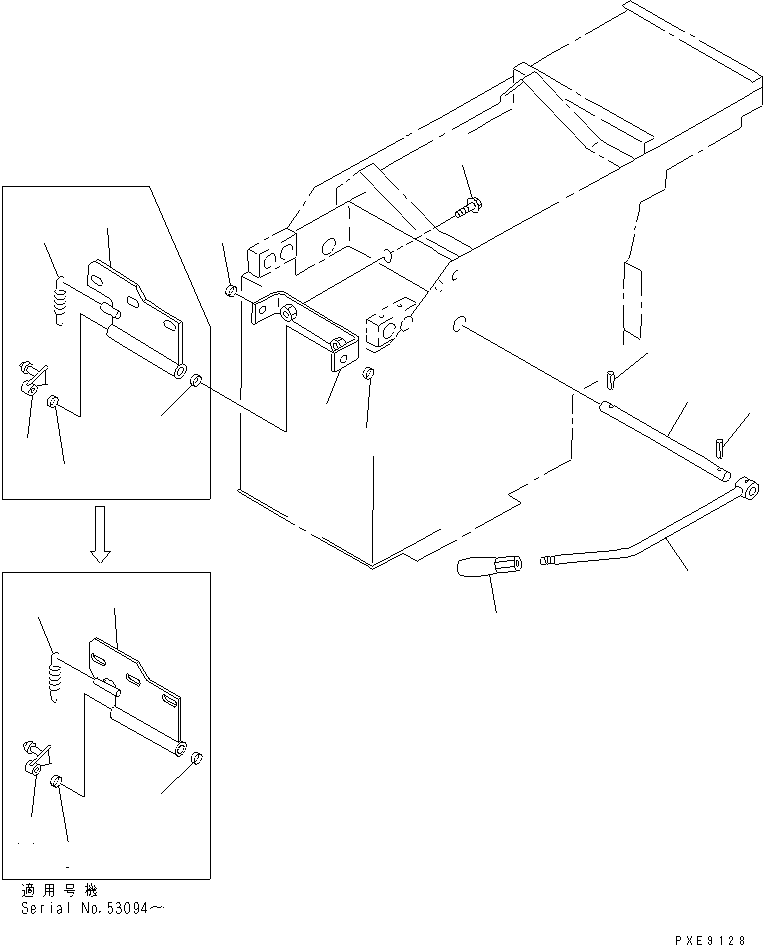 適用号機
Serial No.53094~

PXE9128