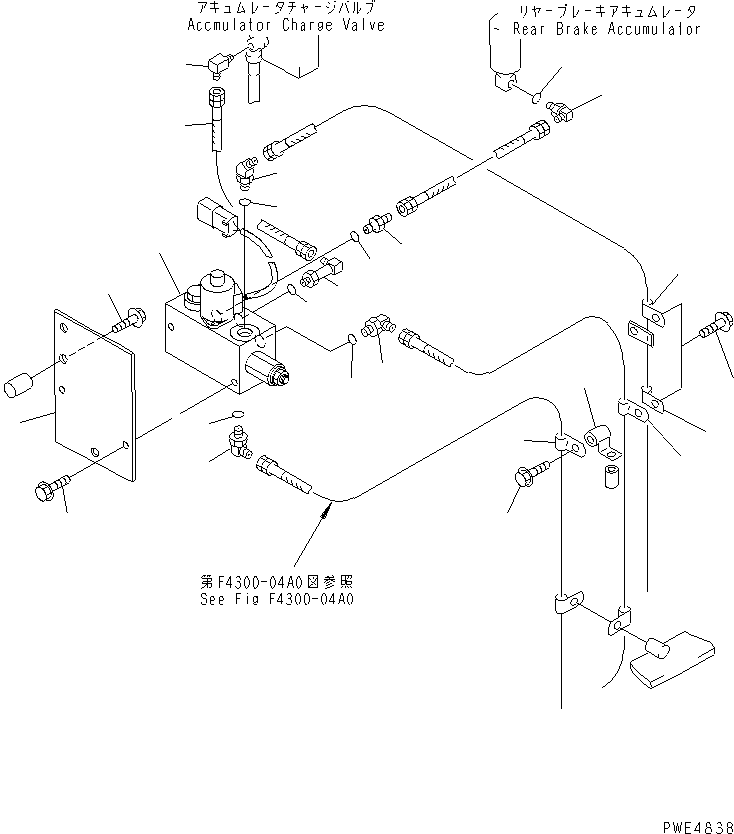 アキュムレータチャージバルブ
Accmulator Charge Valve

リヤーブレーキアキュムレータ
Rear Brake Accumulator

第F4300-04A0図参照
See Fig F4300-04A0

PWE4838