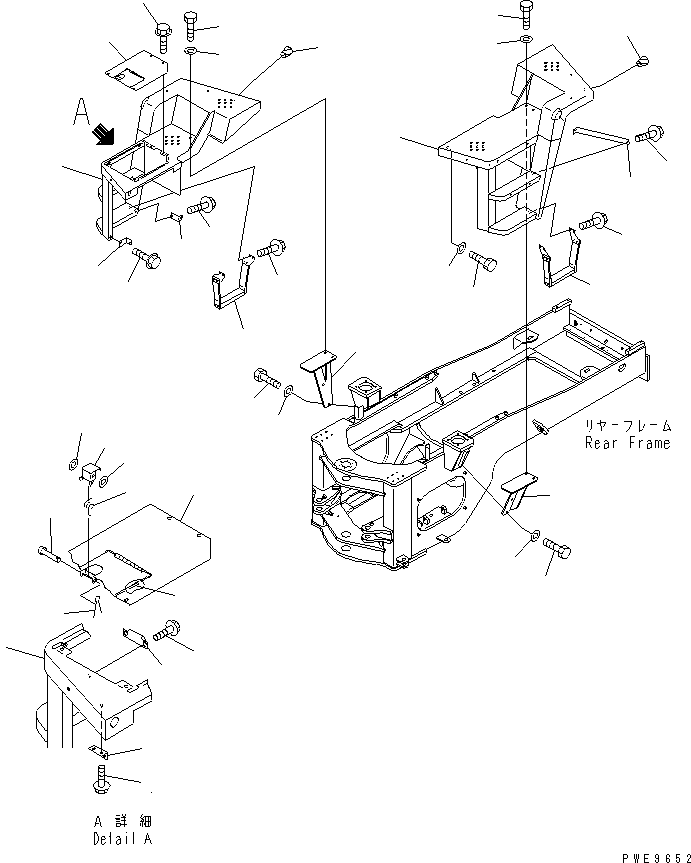 A

リヤーフレーム
Rear Frame

A 詳細
Delail A

PWE9652