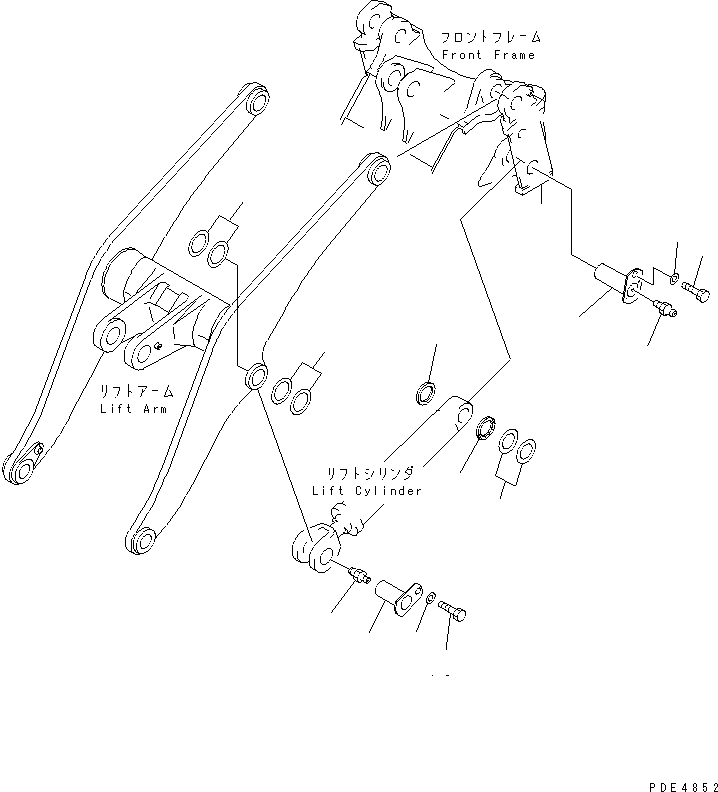 フロントフレーム
Front Frame

リフトアーム
Lift Arm

リフトシリンダ
Lift Cylinder

PDE4852