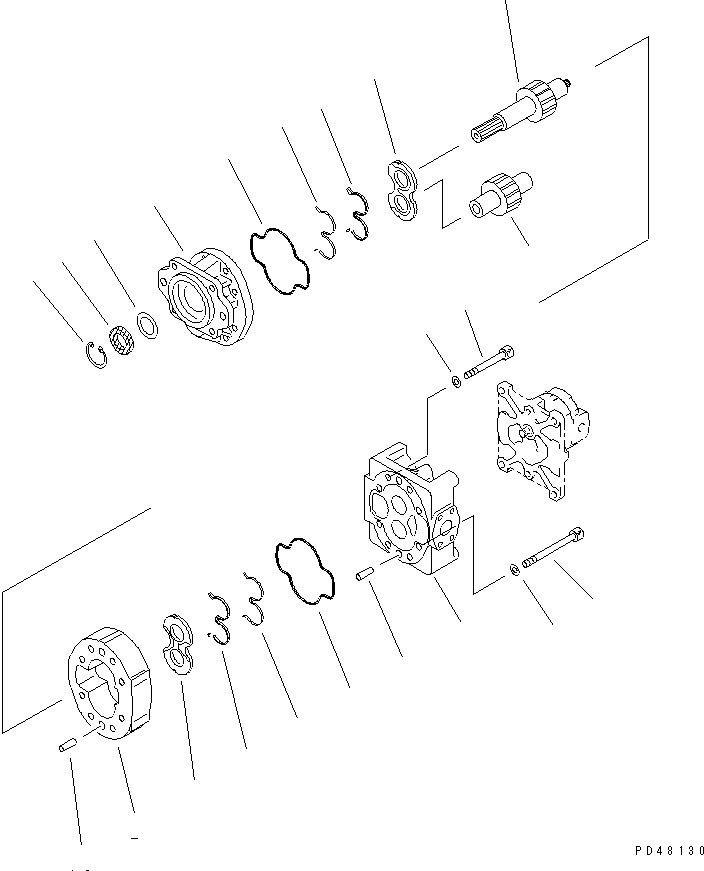 PD48130