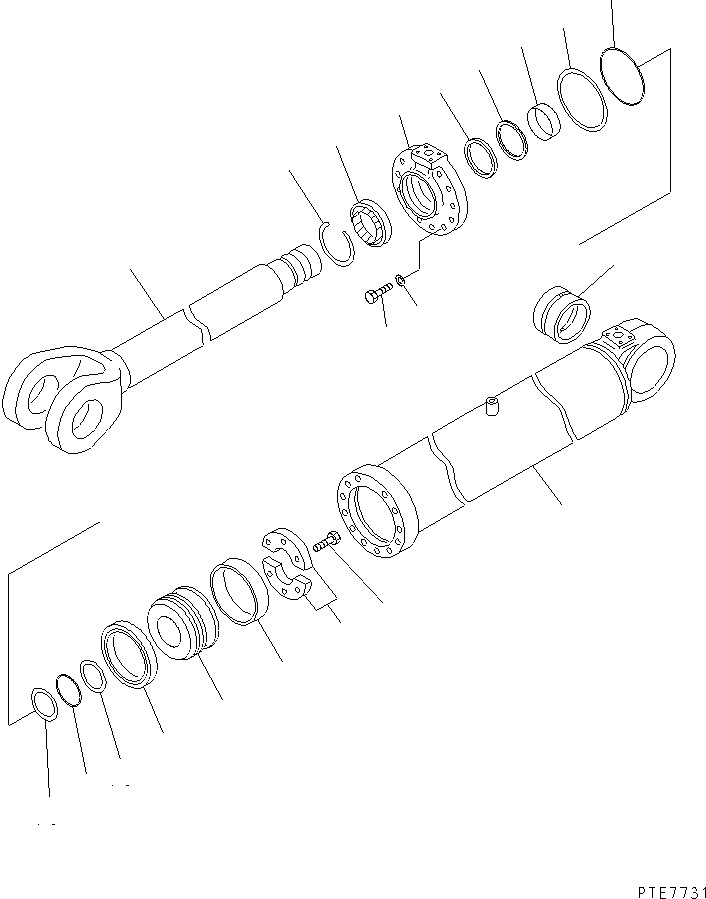 PTE7731