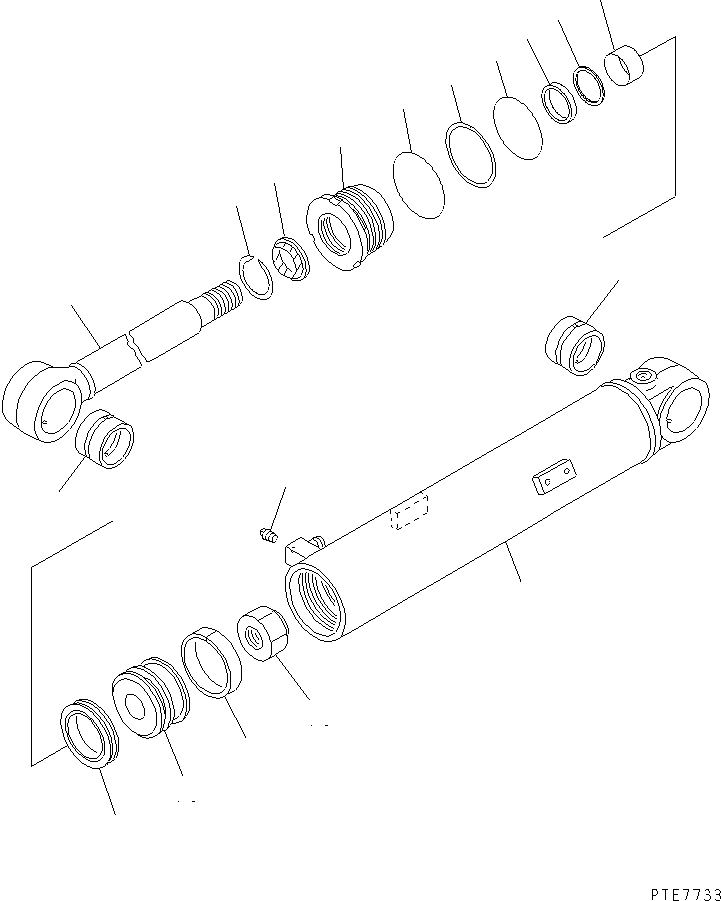 PTE7733