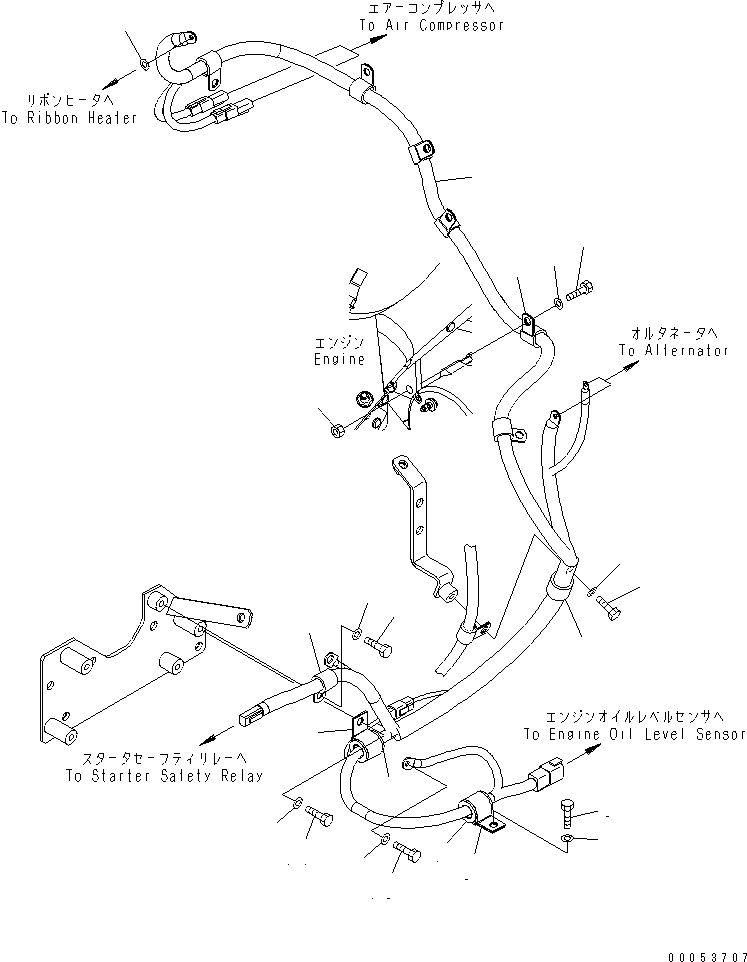 エアーコンプレッサへ
To Air Compressor

リボンヒータへ
To Ribbon Heater

エンジン
Engine

オルタネータへ
To Alternator

エンジンオイルレベルセンサへ
To Engine Oil Level Sensor

スタータセーフティリレーへ
To Starter Safety Relay

00053707