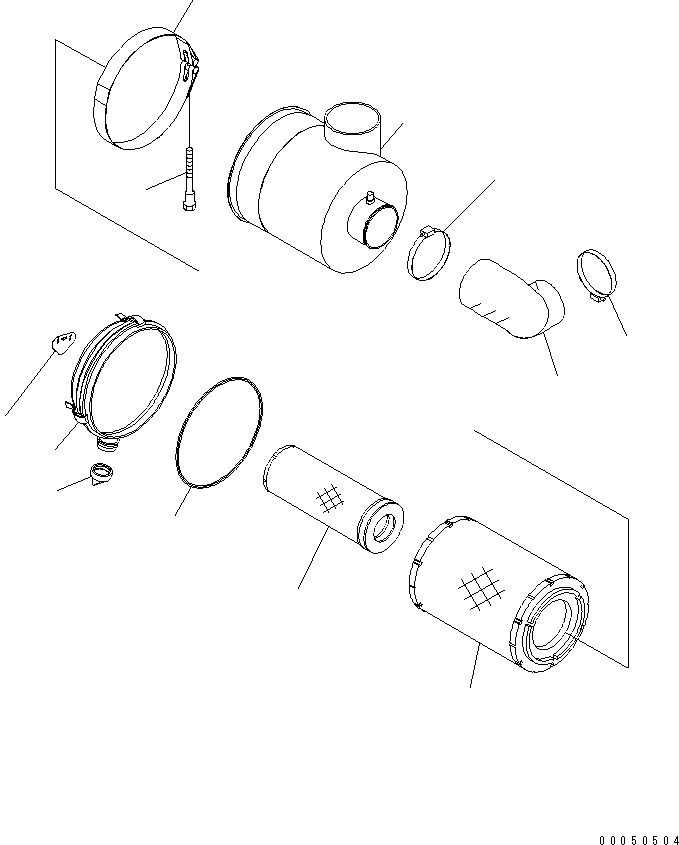 00050504