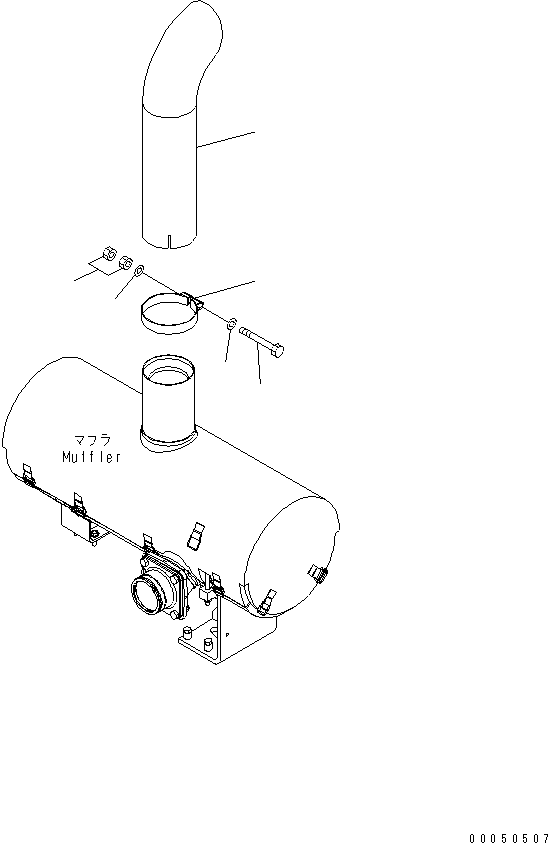 マフラ
Muffler

00050507