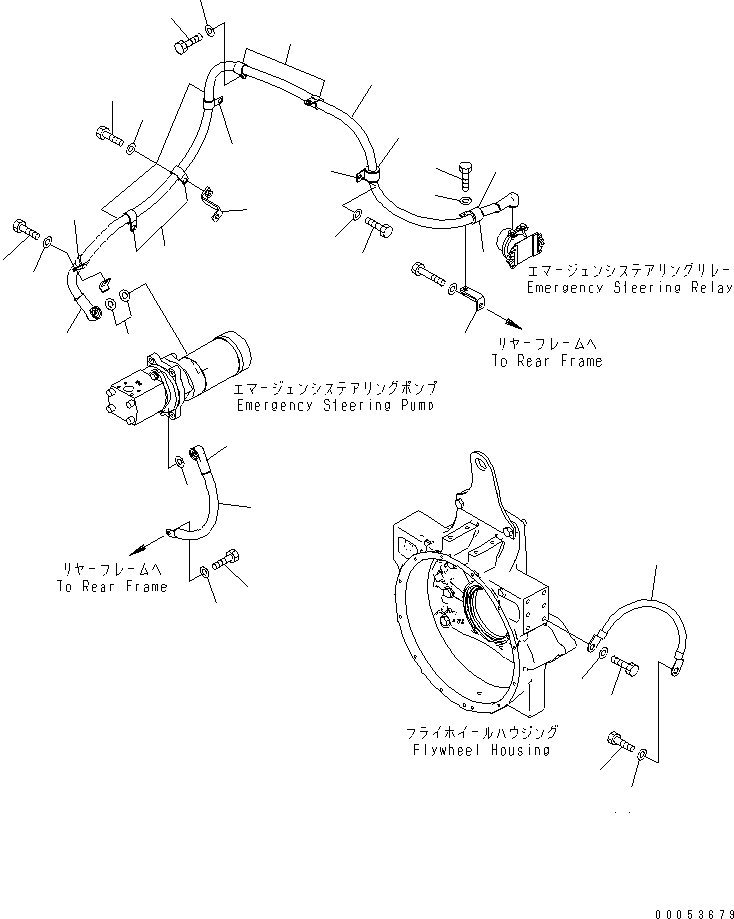 エマージェンシステアリングリレー
Emergency Steering Relay

リヤーフレームへ
To Rear Frame

エマージェンシステアリングポンプ
Emergency Steering Pump

リヤーフレームへ
To Rear Frame

フライホイールハウジング
Flywheel Housing

00053679