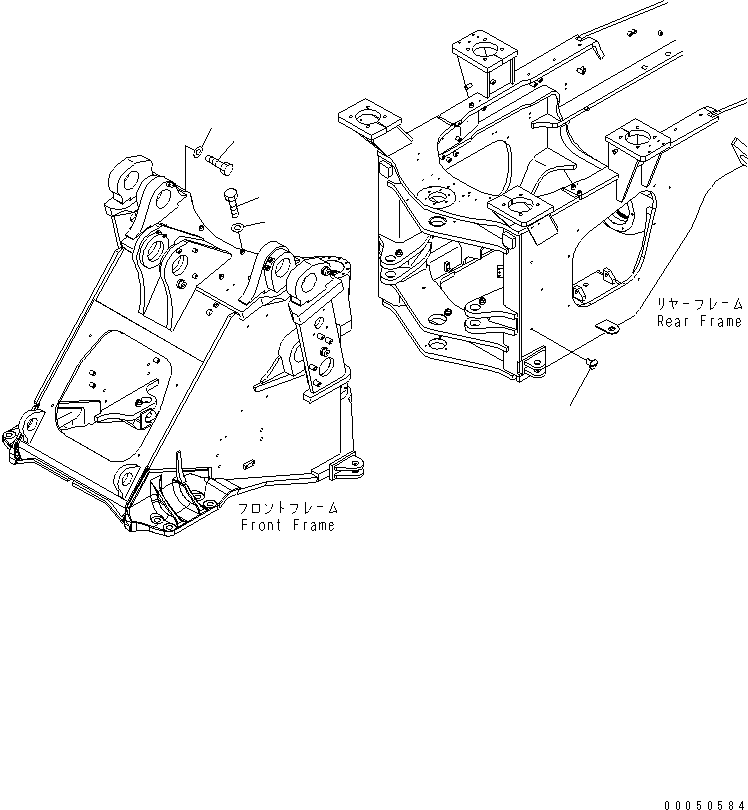 リヤーフレーム
Rear Frame

フロントフレーム
Front Frame

00050584