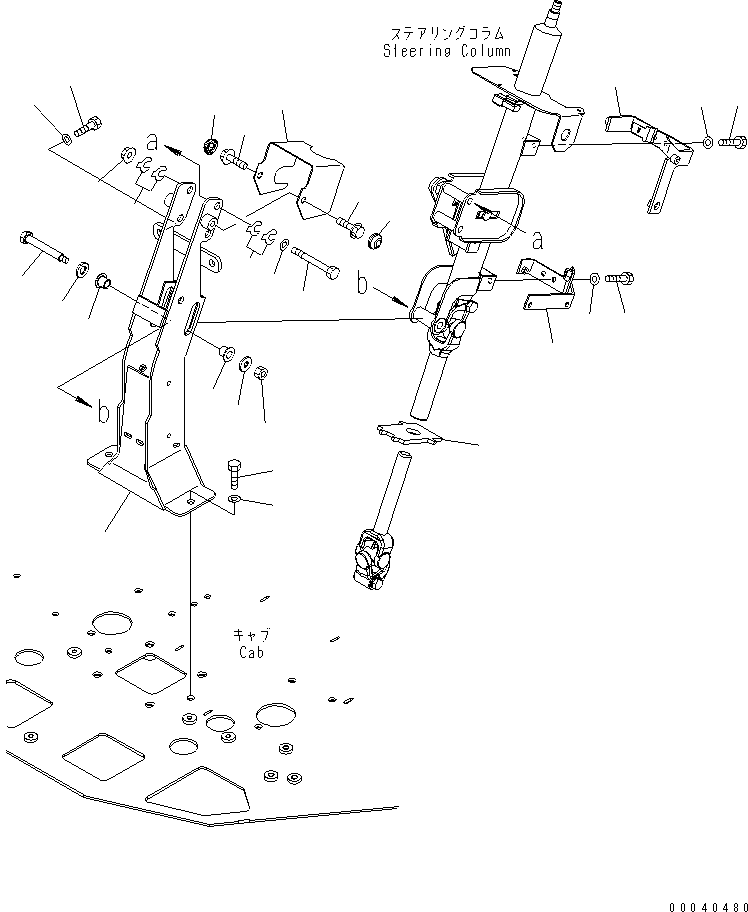 ステアリングコラム
Steering Column

a

a

b

b

キャブ
Cab

00040480