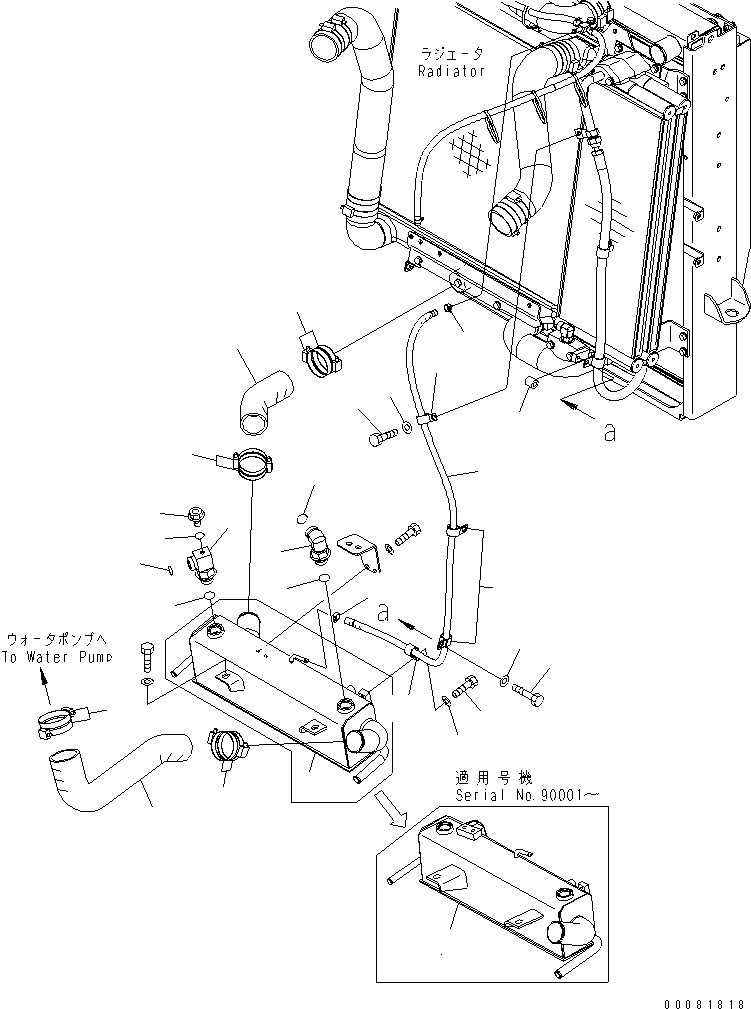 ラジエータ
Radiator

a

a

ウォータポンプへ
To Water Pump

適用号機
Serial No.90001～

00081818