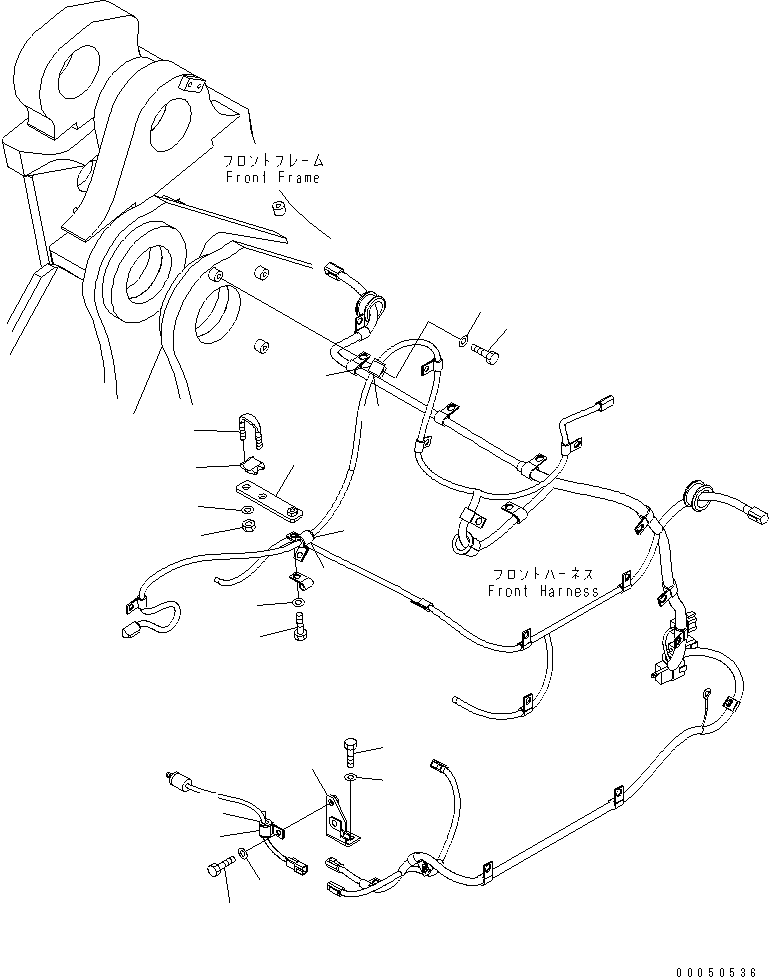 フロントフレーム
Front Frame

フロントハーネス
Front Harness

00050536