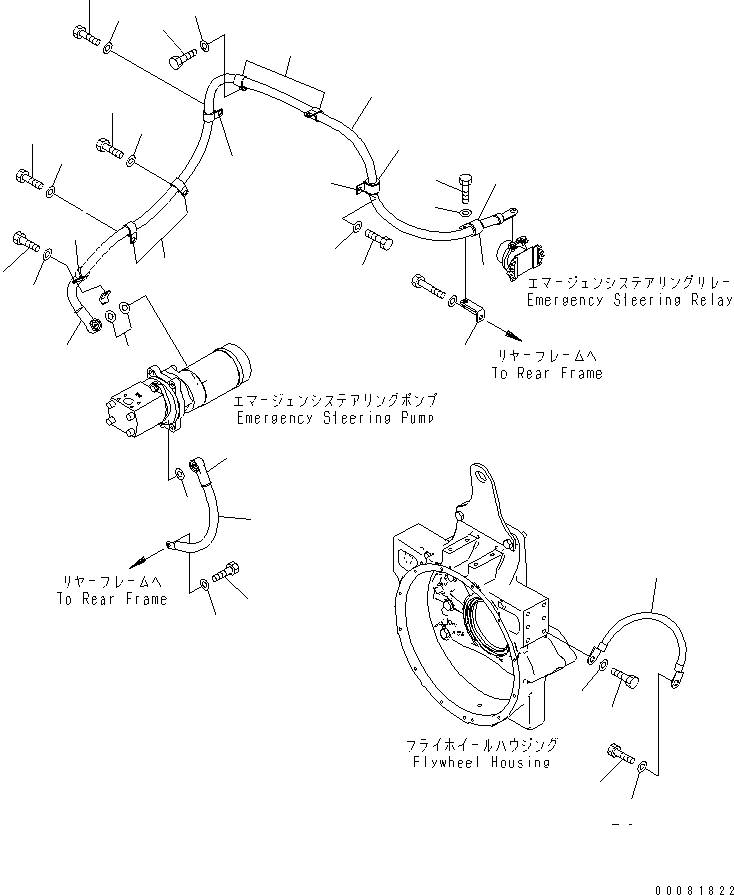 エマージェンシステアリングリレー
Emergency Steering Relay

リヤーフレームへ
To Rear Frame

エマージェンシステアリングポンプ
Emergency Steering Pump

リヤーフレームへ
To Rear Frame

フライホイールハウジング
Flywheel Housing

00081822