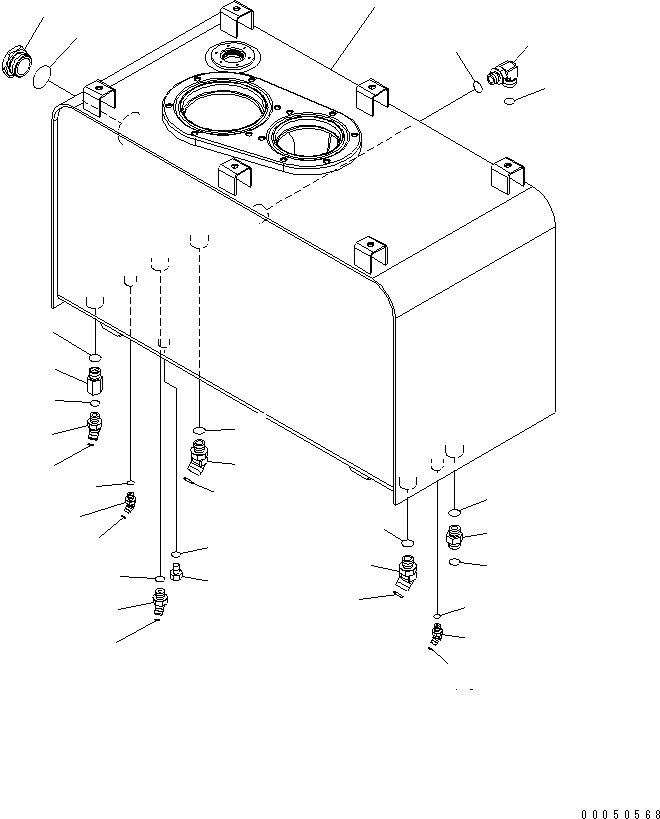 00050568