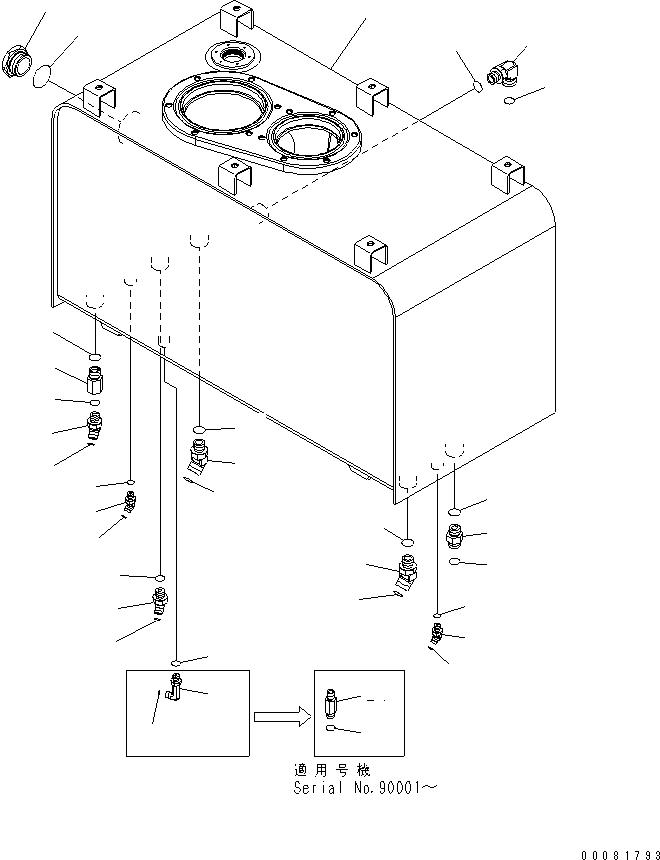 適用号機
Serial No.90001～

00081793