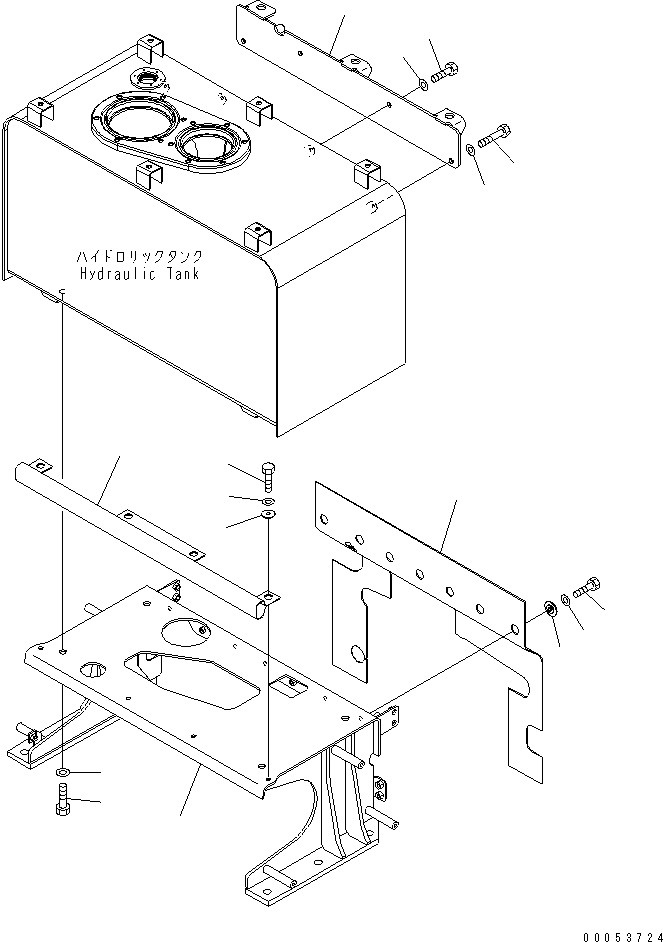 ハイドロリックタンク
Hydraulic Tank

00053724