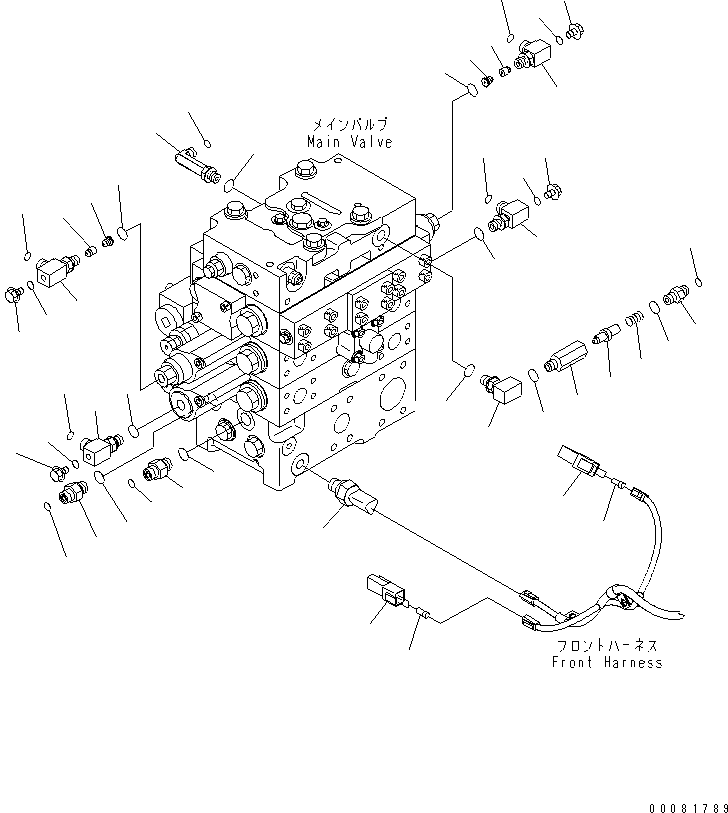 メインバルブ
Main Valve

フロントハーネス
Front Harness

00081789