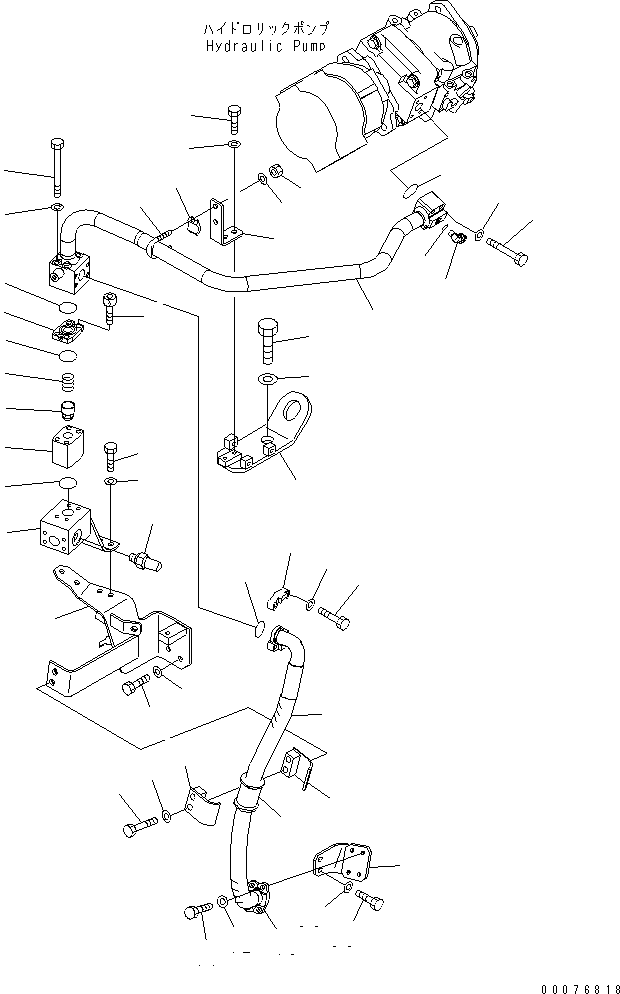 ハイドロリックポンプ
Hydraulic Pump

00076818