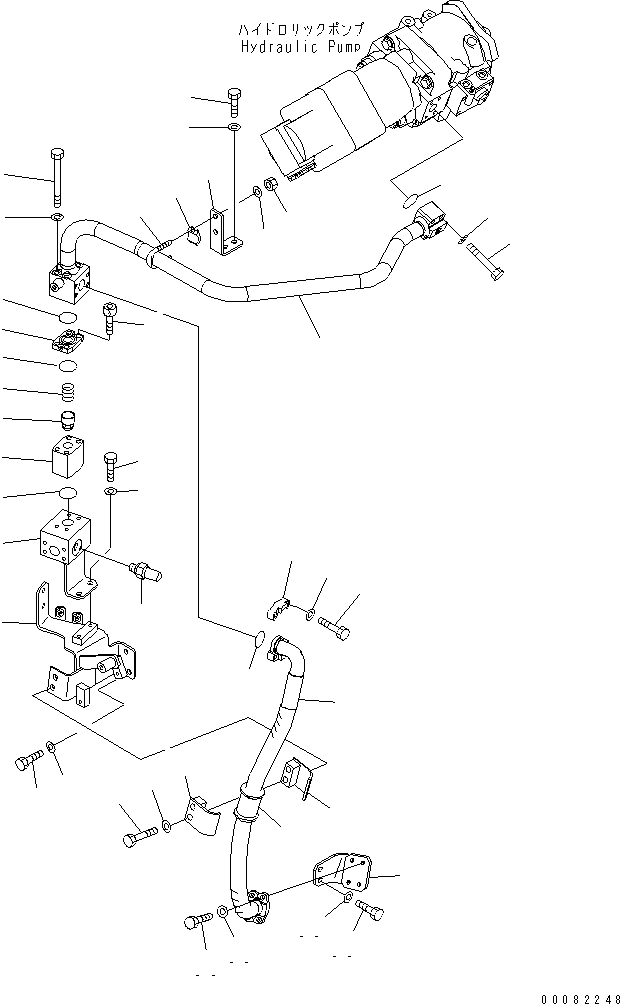 ハイドロリックポンプ
Hydraulic Pump

00082248