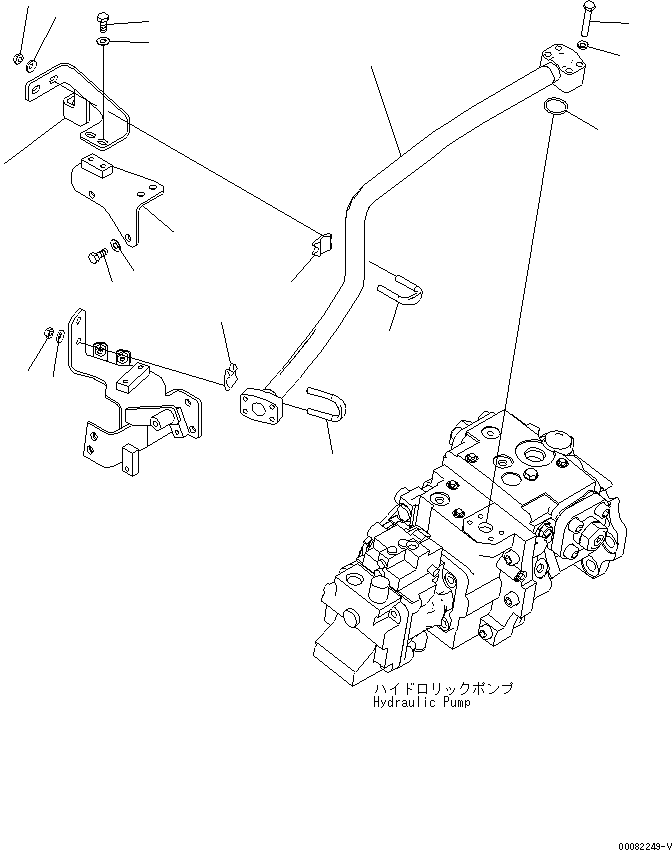 ハイドロリックポンプ
Hydraulic Pump

00082249-V