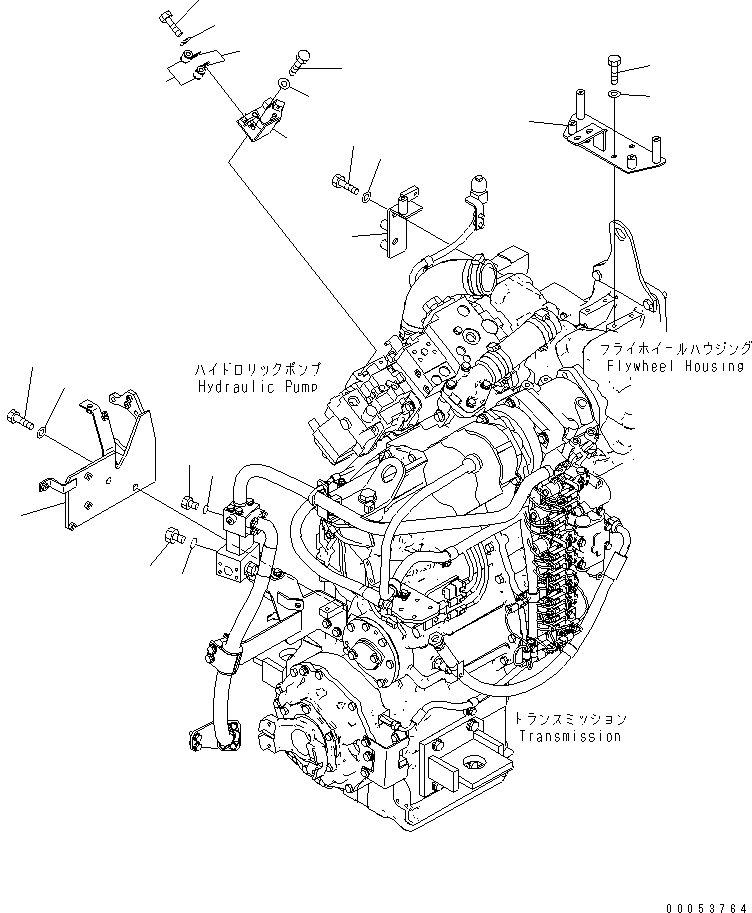 ハイドロリックポンプ
Hydraulic Pump

フライホイールハウジング
Flywheel Housing

トランスミッション
Transmission

00053764