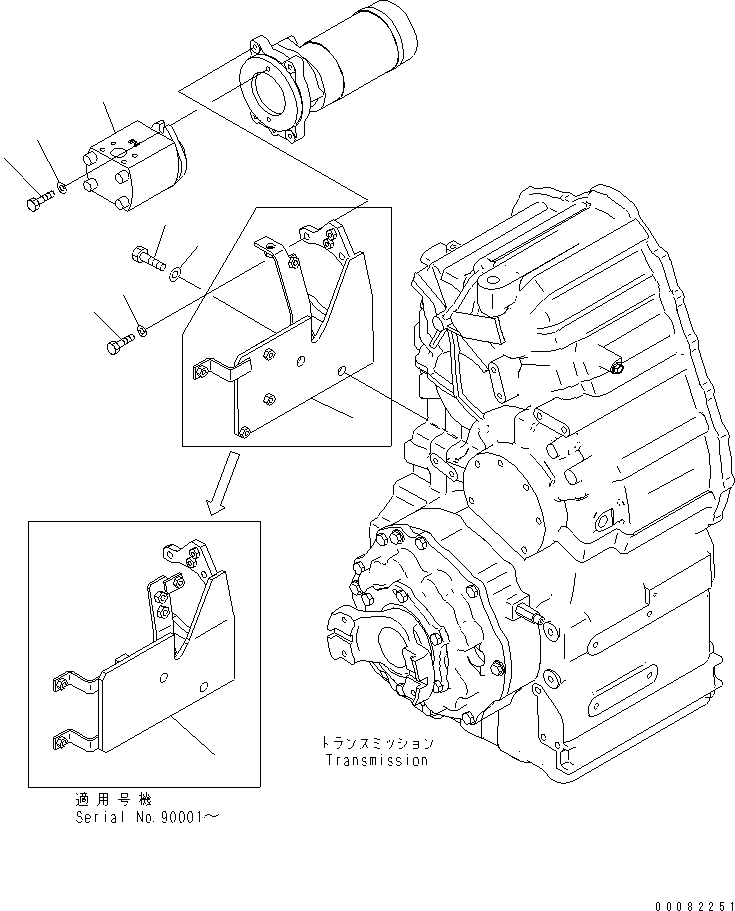 トランスミッション
Transmission

適用号機
Serial No.90001～

00082251