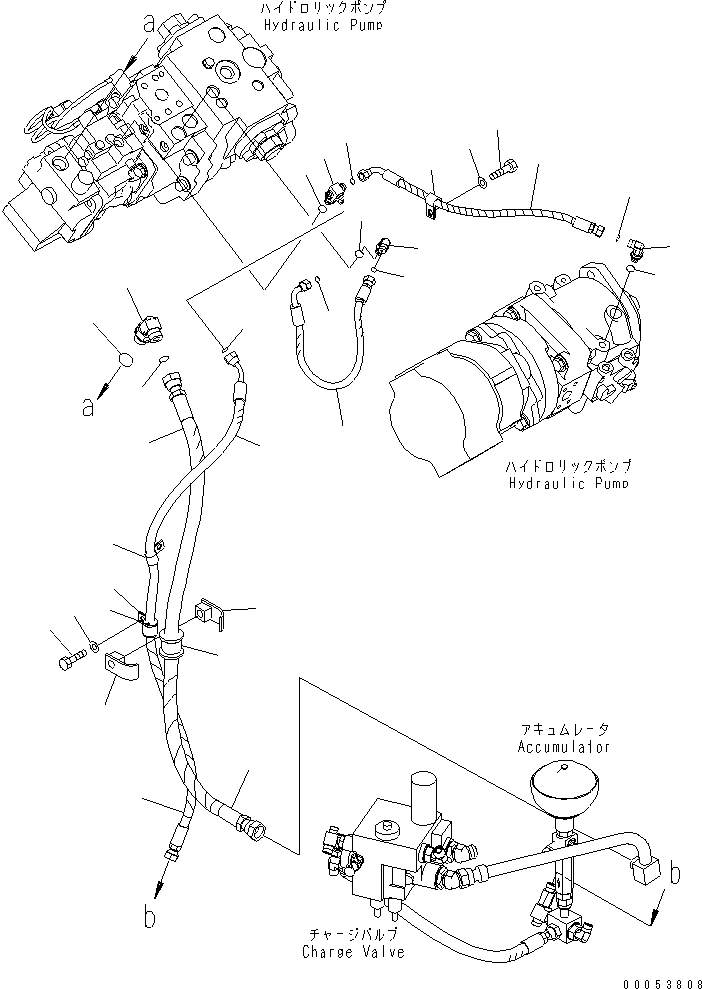 ハイドロリックポンプ
Hydraulic Pump

a

a

ハイドロリックポンプ
Hydraulic Pump

アキュムレータ
Accumulator

b

b

チャージバルブ
Charge Valve

00053808