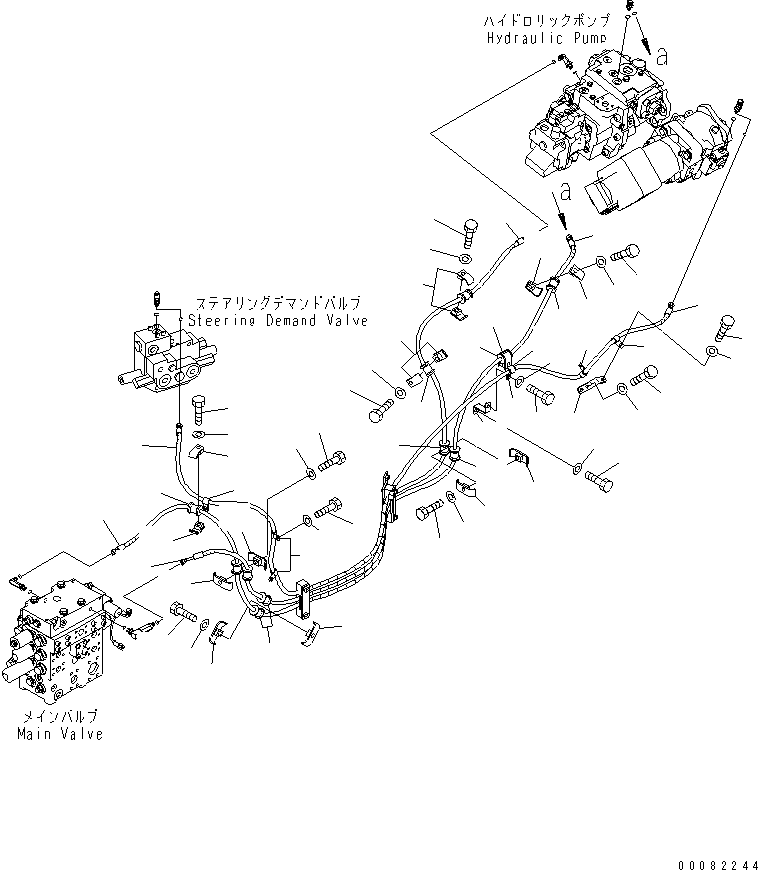 ハイドロリックポンプ
Hydraulic Pump

a

a

ステアリングデマンドバルブ
Steering Demand Valve

メインバルブ
Main Valve

00082244