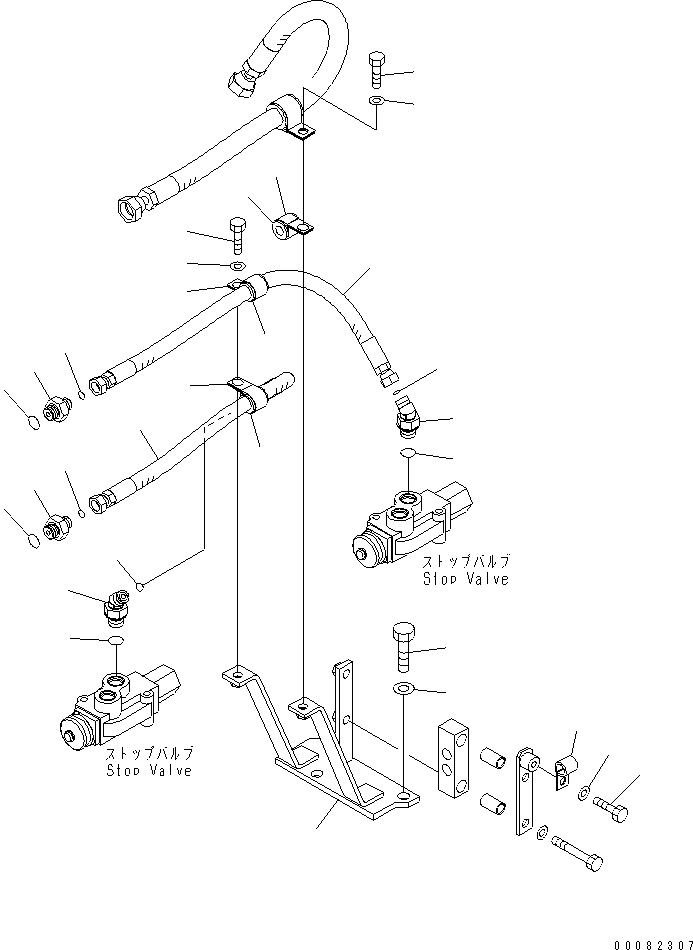 ストップバルブ
Stop Valve

ストップバルブ
Stop Valve

00082307